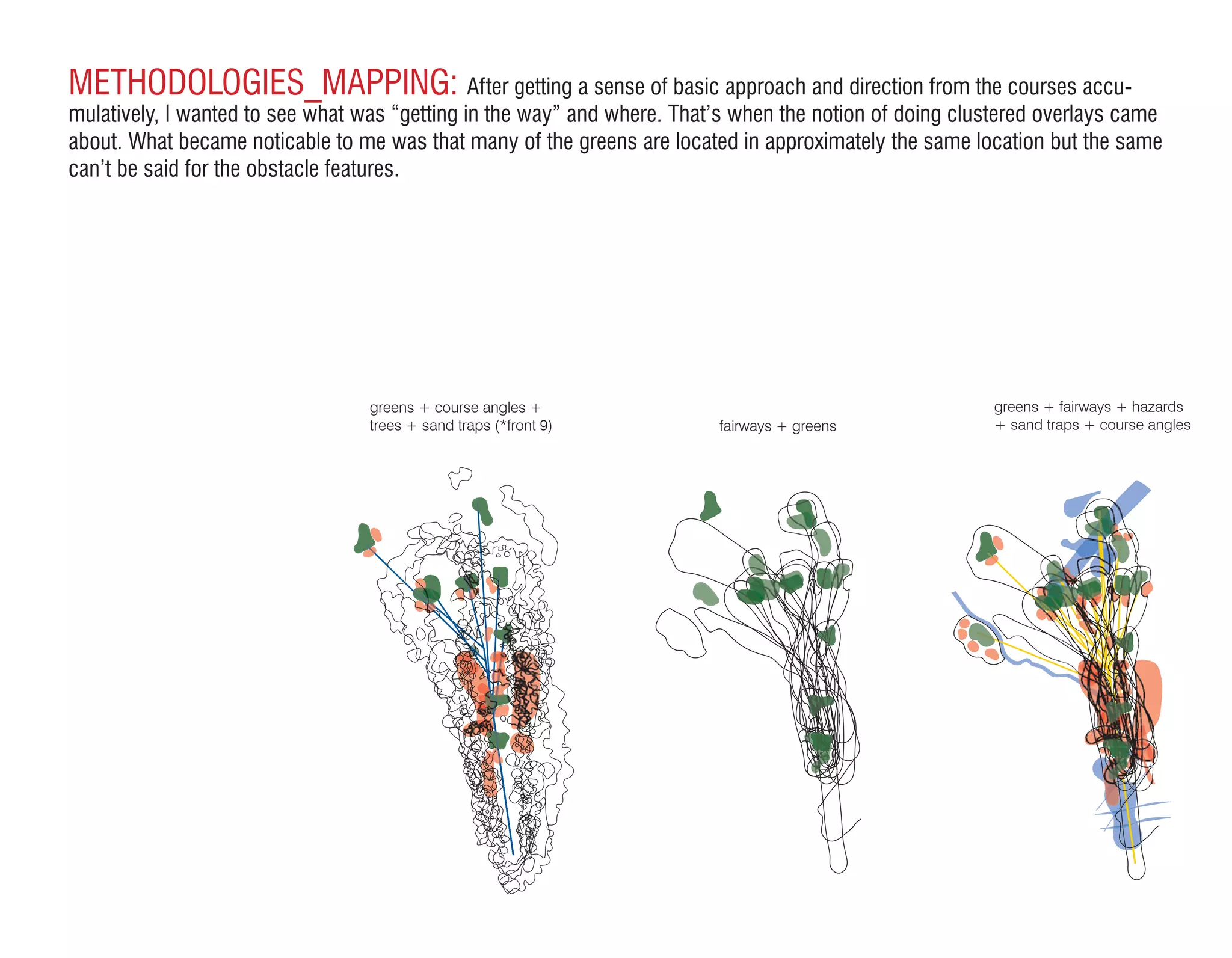 METHODOLOGIES_MAPPING: After getting a sense of basic approach and direction from the courses accumulatively, I wanted to see what was “getting in the way” and where. That’s when the notion of doing clustered overlays came about. What became noticable to me was that many of the greens are located in approximately the same location but the same can’t be said for the obstacle features.

greens + course angles + trees + sand traps (*front 9)

fairways + greens

greens + fairways + hazards + sand traps + course angles