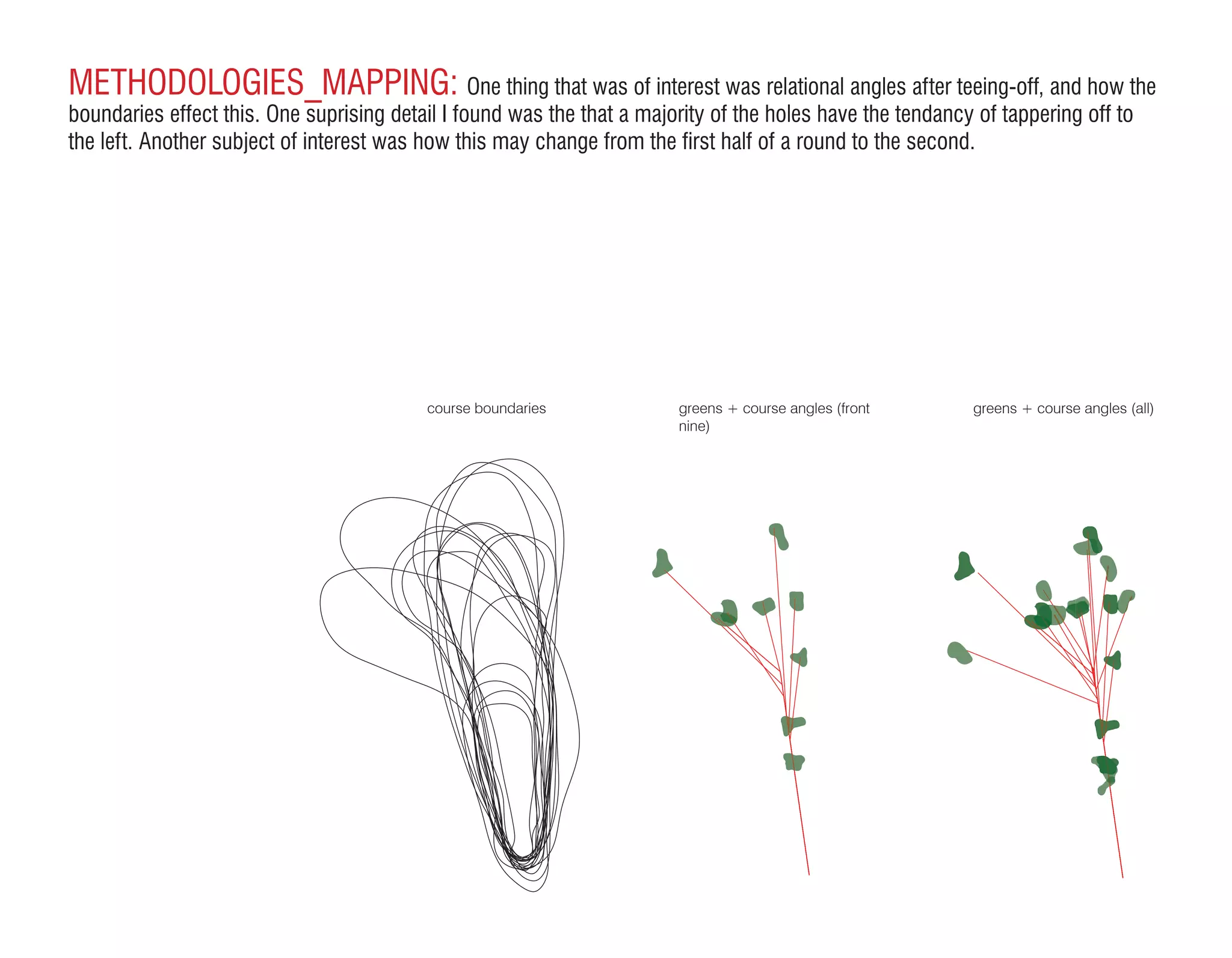 METHODOLOGIES_MAPPING: One thing that was of interest was relational angles after teeing-off, and how the boundaries effect this. One suprising detail I found was the that a majority of the holes have the tendancy of tappering off to the left. Another subject of interest was how this may change from the first half of a round to the second.

course boundaries

greens + course angles (front nine)

greens + course angles (all)