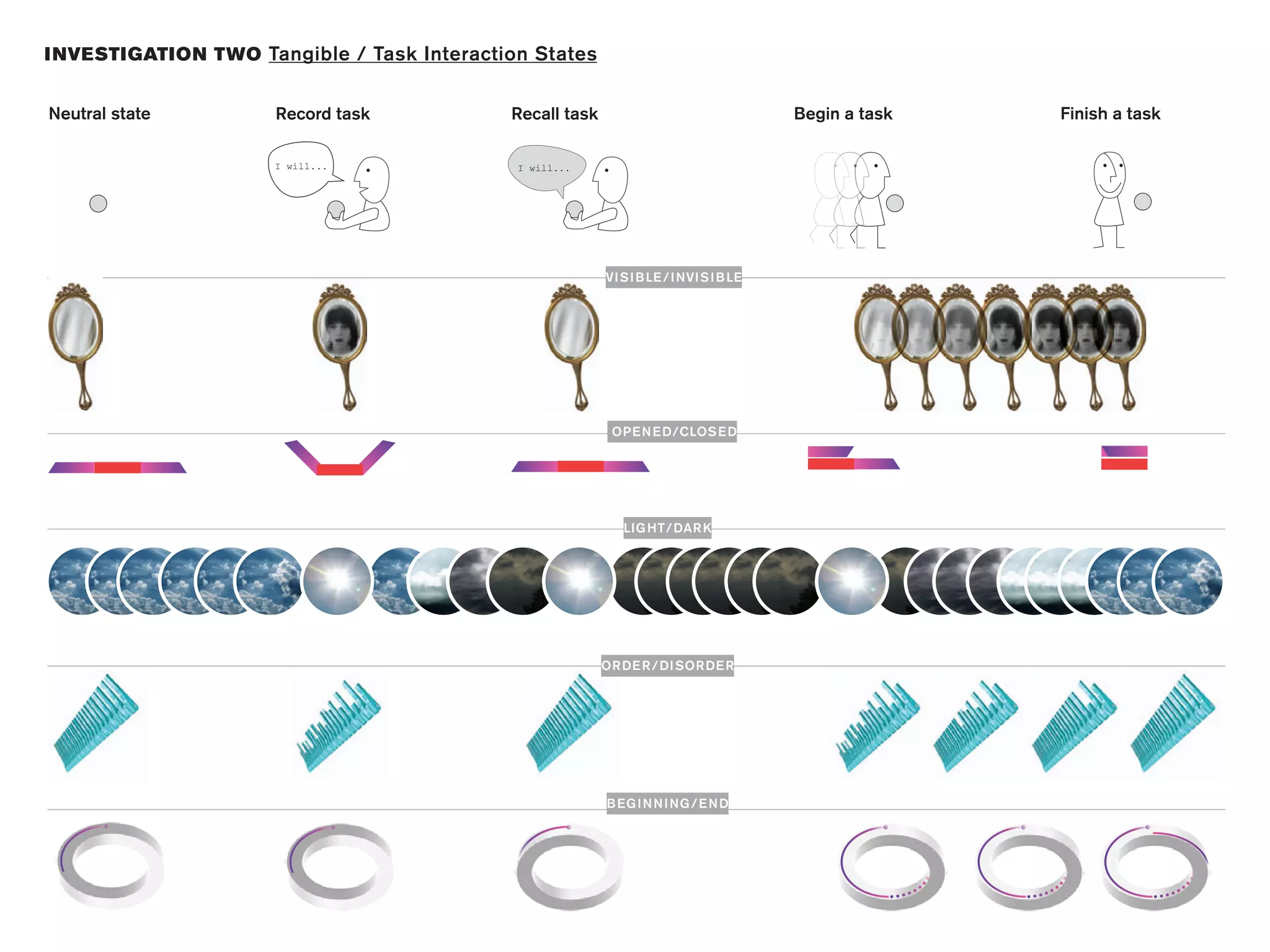 INVESTIGATION TWO Tangible / Task Interaction States

Neutral state

Record task

Recall task

Begin a task

Finish a task

I will...

I will...

VISIBLE/INVISIBLE

OPENED/CLOSED

LIGHT/DARK

ORDER/DISORDER

BEGINNING/END