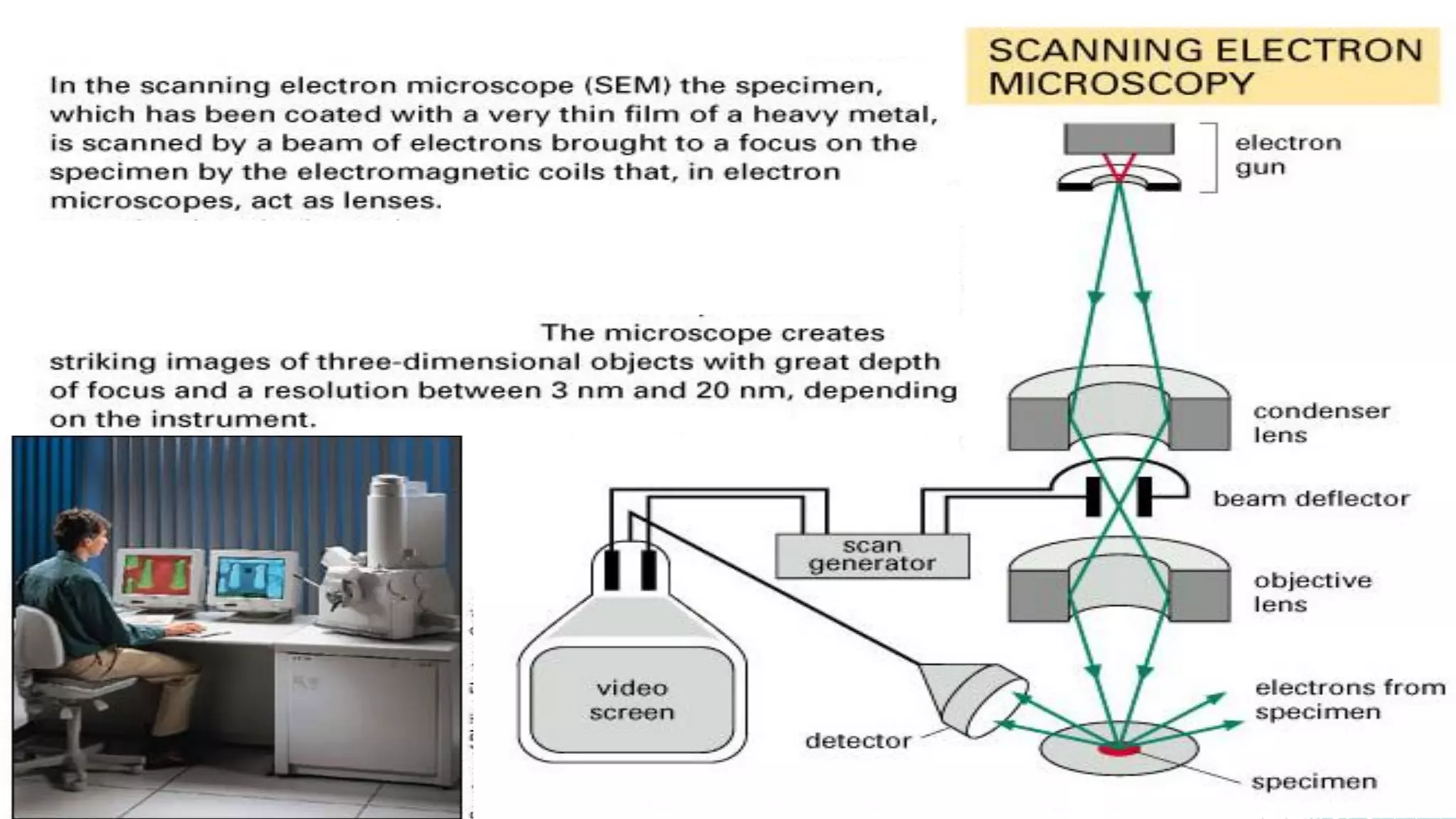 SCANNING ELECTRON MICROSCOPY

In the scanning electron microscope (SEM) the specimen, which has been coated with a very thin film of a heavy metal, is scanned by a beam of electrons brought to a focus on the specimen by the electromagnetic coils that, in electron microscopes, act as lenses.

The microscope creates striking images of three-dimensional objects with great depth of focus and a resolution between 3 nm and 20 nm, depending on the instrument.

electron gun

condenser lens

beam deflector

scan generator

objective lens

video screen

detector

electrons from specimen

specimen