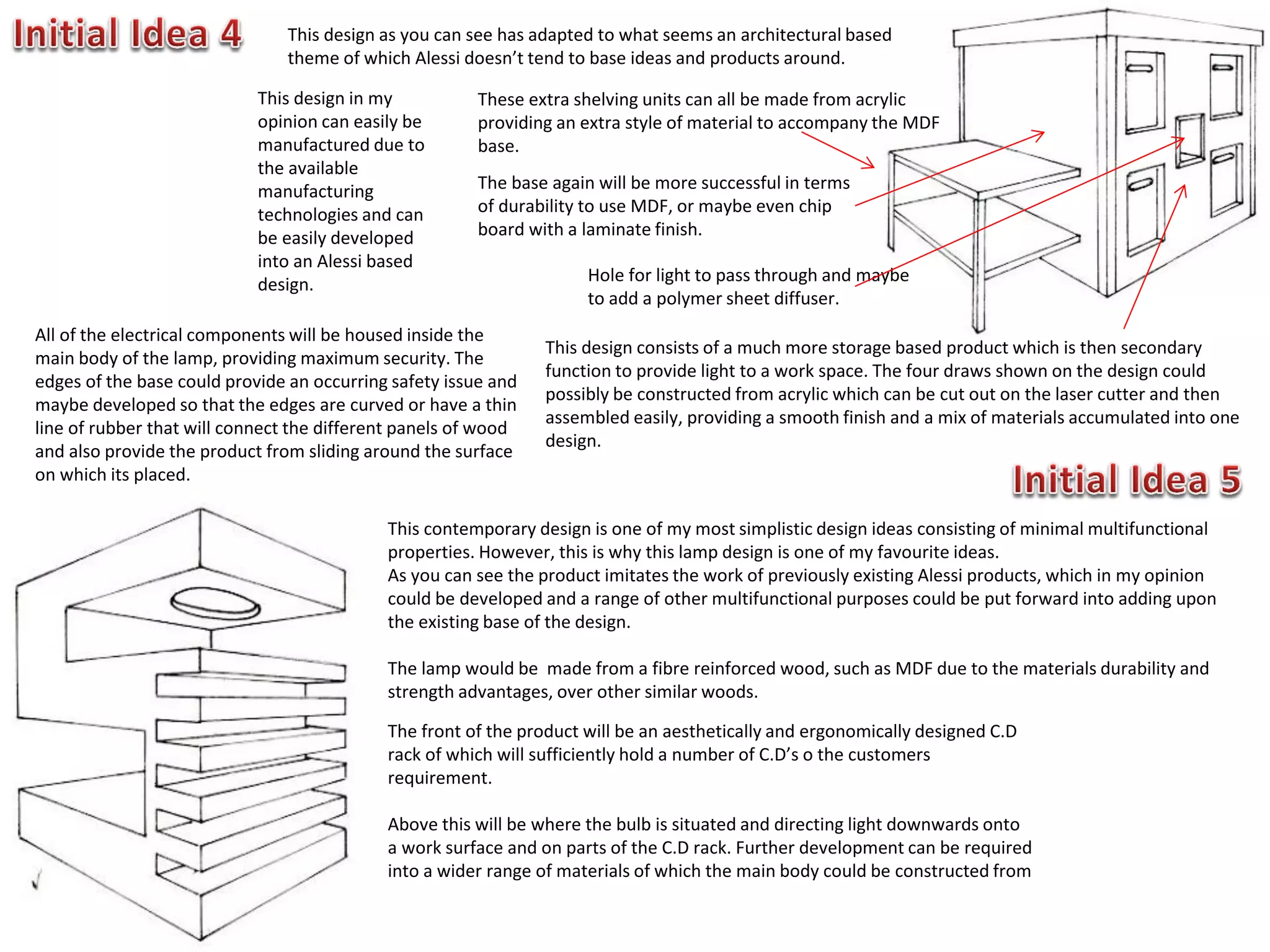 Initial Idea 4

This design as you can see has adapted to what seems an architectural based theme of which Alessi doesn't tend to base ideas and products around.

This design in my opinion can easily be manufactured due to the available manufacturing technologies and can be easily developed into an Alessi based design.

These extra shelving units can all be made from acrylic providing an extra style of material to accompany the MDF base.

The base again will be more successful in terms of durability to use MDF, or maybe even chip board with a laminate finish.

Hole for light to pass through and maybe to add a polymer sheet diffuser.

All of the electrical components will be housed inside the main body of the lamp, providing maximum security. The edges of the base could provide an occurring safety issue and maybe developed so that the edges are curved or have a thin line of rubber that will connect the different panels of wood and also provide the product from sliding around the surface on which its placed.

This design consists of a much more storage based product which is then secondary function to provide light to a work space. The four draws shown on the design could possibly be constructed from acrylic which can be cut out on the laser cutter and then assembled easily, providing a smooth finish and a mix of materials accumulated into one design.

Initial Idea 5

This contemporary design is one of my most simplistic design ideas consisting of minimal multifunctional properties. However, this is why this lamp design is one of my favourite ideas.
As you can see the product imitates the work of previously existing Alessi products, which in my opinion could be developed and a range of other multifunctional purposes could be put forward into adding upon the existing base of the design.

The lamp would be made from a fibre reinforced wood, such as MDF due to the materials durability and strength advantages, over other similar woods.

The front of the product will be an aesthetically and ergonomically designed C.D rack of which will sufficiently hold a number of C.D's o the customers requirement.

Above this will be where the bulb is situated and directing light downwards onto a work surface and on parts of the C.D rack. Further development can be required into a wider range of materials of which the main body could be constructed from