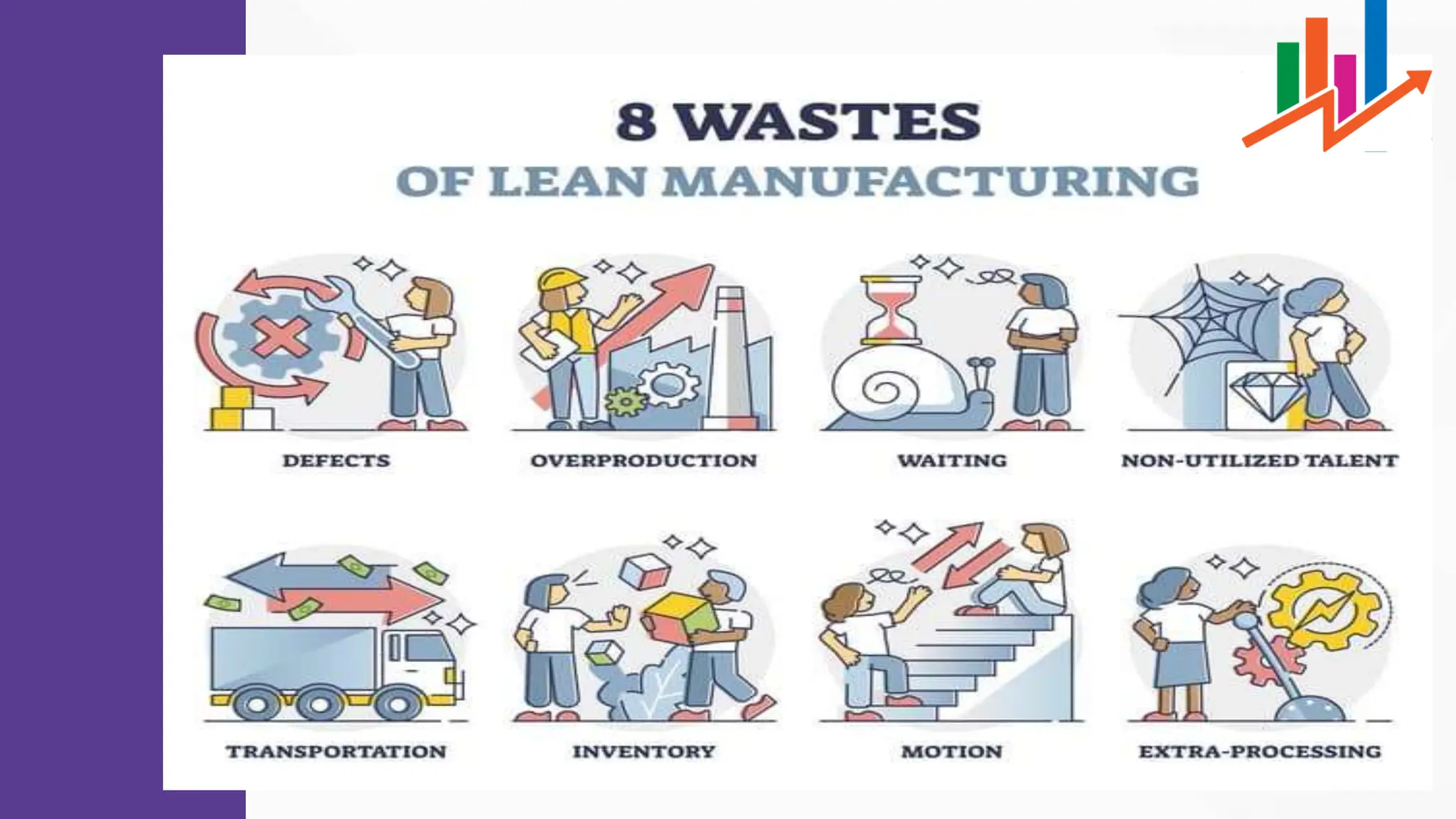 8 WASTES
OF LEAN MANUFACTURING

DEFECTS

OVERPRODUCTION

WAITING

NON-UTILIZED TALENT

TRANSPORTATION

INVENTORY

MOTION

EXTRA-PROCESSING