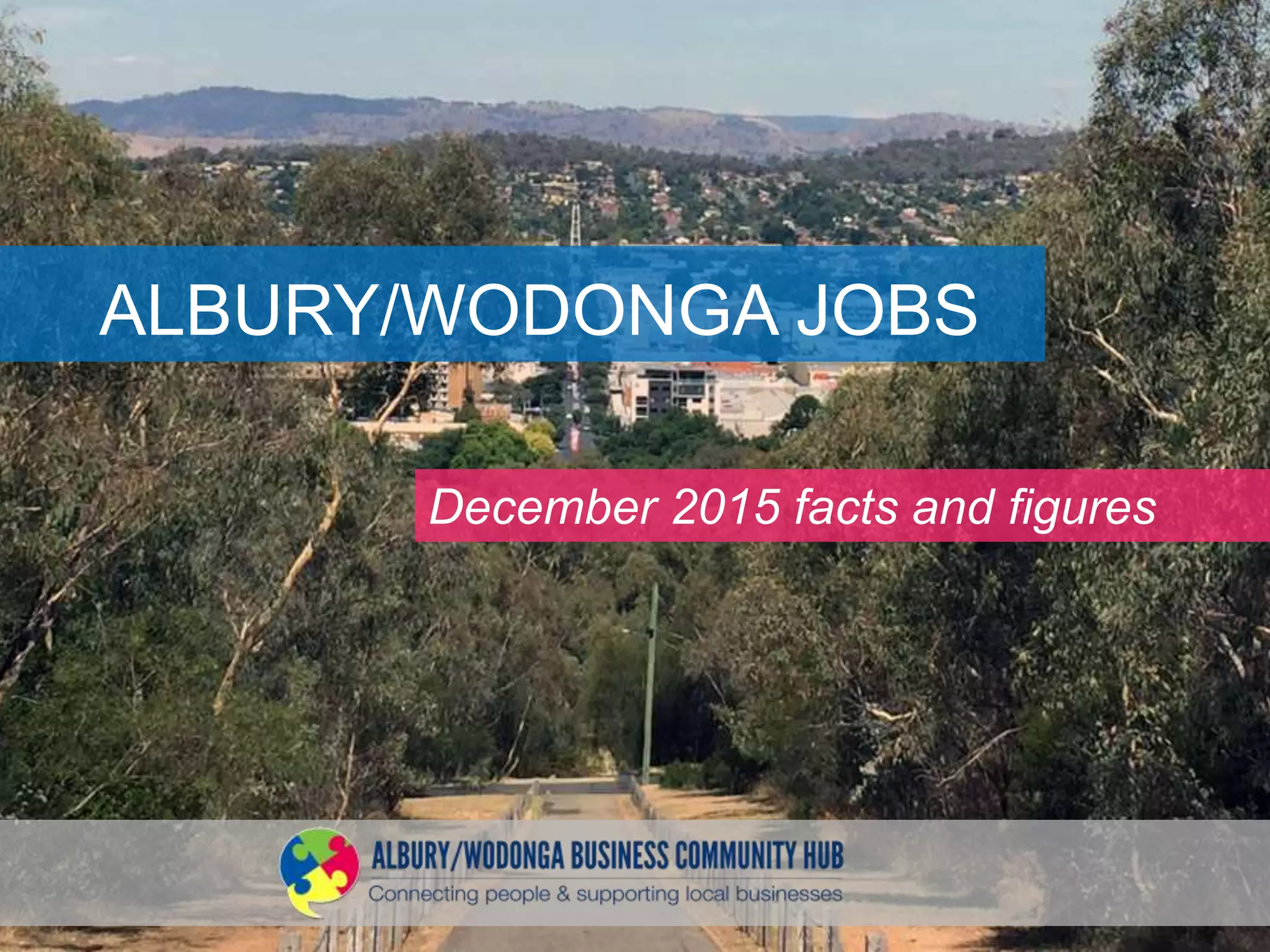 ALBURY/WODONGA JOBS

December 2015 facts and figures

ALBURY/WODONGA BUSINESS COMMUNITY HUB
Connecting people & supporting local businesses