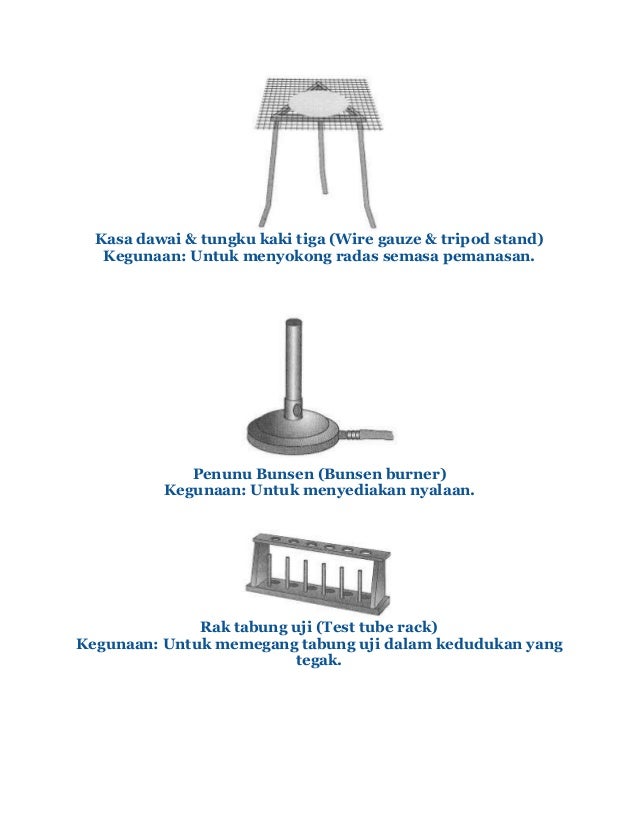 Kasa dawai & tungku kaki tiga (Wire gauze & tripod stand)
Kegunaan: Untuk menyokong radas semasa pemanasan.

Penunu Bunsen (Bunsen burner)
Kegunaan: Untuk menyediakan nyalaan.

Rak tabung uji (Test tube rack)
Kegunaan: Untuk memegang tabung uji dalam kedudukan yang tegak.