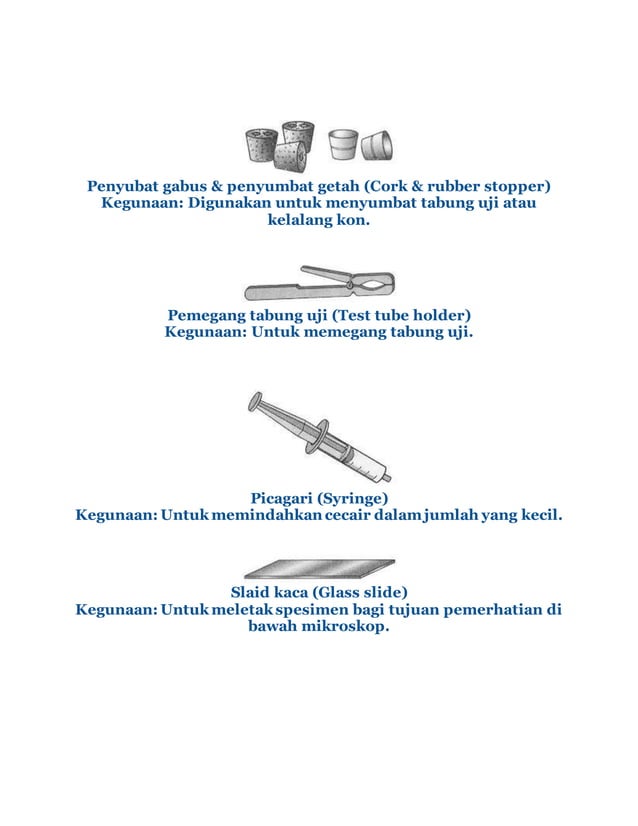 Penyubat gabus & penyumbat getah (Cork & rubber stopper)
Kegunaan: Digunakan untuk menyumbat tabung uji atau kelalang kon.

Pemegang tabung uji (Test tube holder)
Kegunaan: Untuk memegang tabung uji.

Picagari (Syringe)
Kegunaan: Untuk memindahkan cecair dalam jumlah yang kecil.

Slaid kaca (Glass slide)
Kegunaan: Untuk meletak spesimen bagi tujuan pemerhatian di bawah mikroskop.