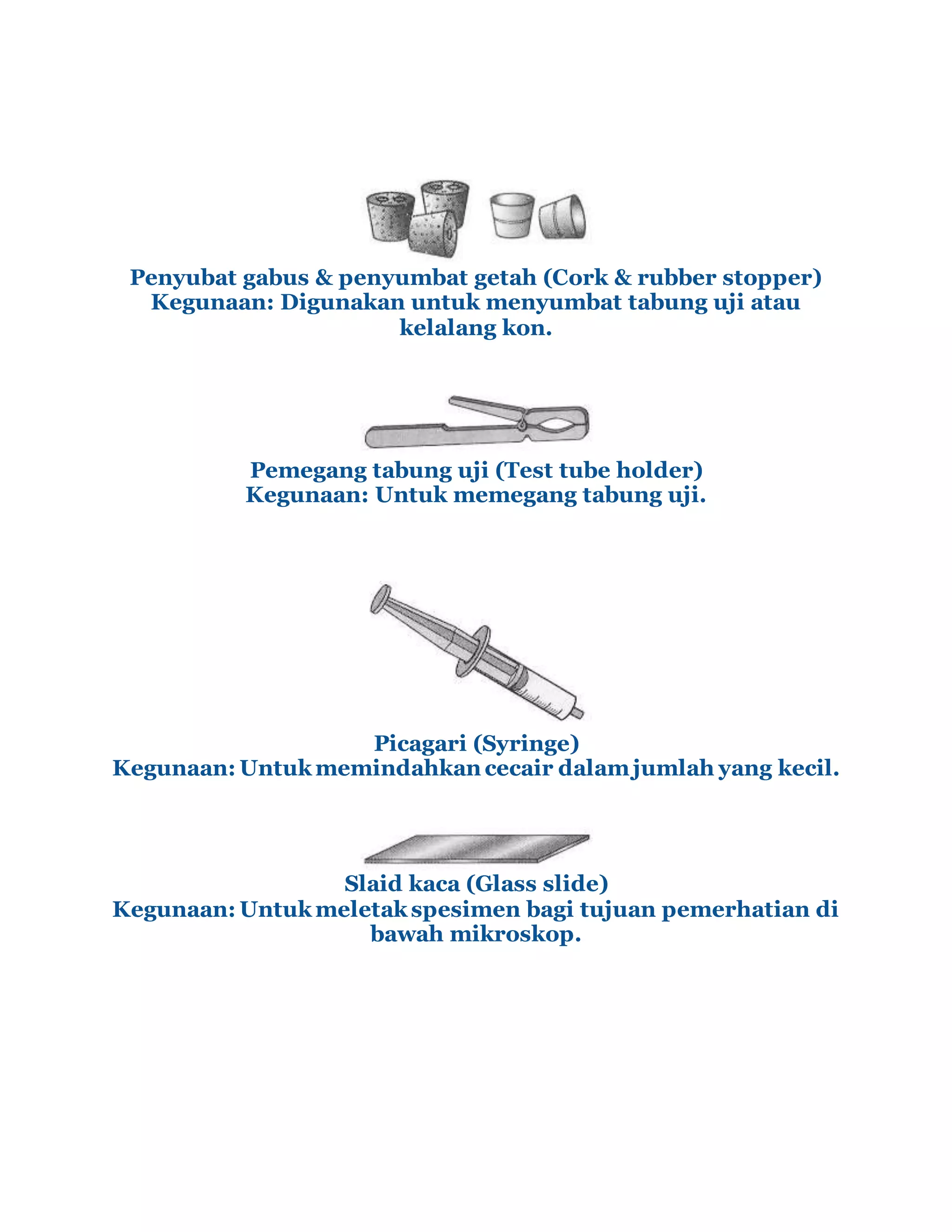 Penyubat gabus & penyumbat getah (Cork & rubber stopper)
Kegunaan: Digunakan untuk menyumbat tabung uji atau kelalang kon.

Pemegang tabung uji (Test tube holder)
Kegunaan: Untuk memegang tabung uji.

Picagari (Syringe)
Kegunaan: Untuk memindahkan cecair dalam jumlah yang kecil.

Slaid kaca (Glass slide)
Kegunaan: Untuk meletak spesimen bagi tujuan pemerhatian di bawah mikroskop.