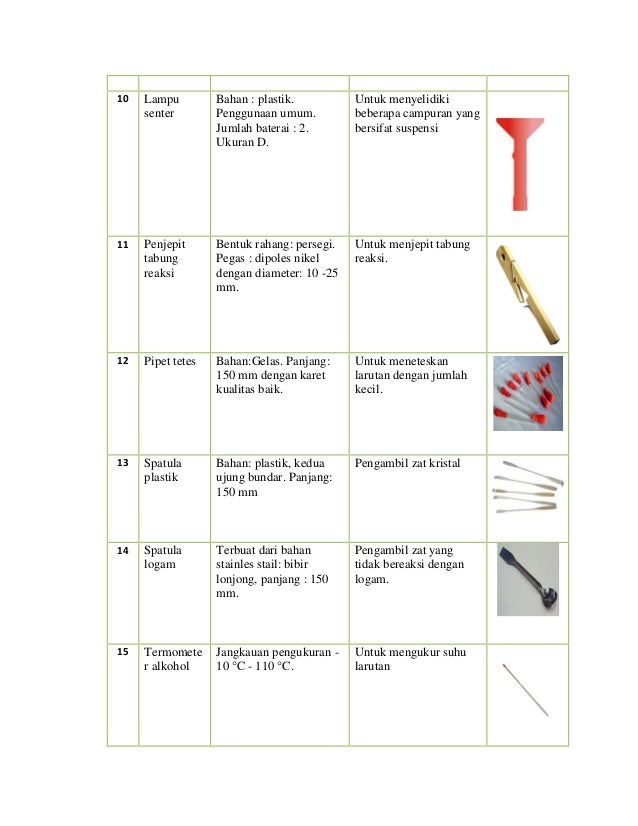 | | | | | |
|---|---|---|---|---|
| 10 | Lampu senter | Bahan : plastik. Penggunaan umum. Jumlah baterai : 2. Ukuran D. | Untuk menyelidiki beberapa campuran yang bersifat suspensi | |
| 11 | Penjepit tabung reaksi | Bentuk rahang: persegi. Pegas : dipoles nikel dengan diameter: 10 -25 mm. | Untuk menjepit tabung reaksi. | |
| 12 | Pipet tetes | Bahan:Gelas. Panjang: 150 mm dengan karet kualitas baik. | Untuk meneteskan larutan dengan jumlah kecil. | |
| 13 | Spatula plastik | Bahan: plastik, kedua ujung bundar. Panjang: 150 mm | Pengambil zat kristal | |
| 14 | Spatula logam | Terbuat dari bahan stainles stail: bibir lonjong, panjang : 150 mm. | Pengambil zat yang tidak bereaksi dengan logam. | |
| 15 | Termometer alkohol | Jangkauan pengukuran - 10 °C - 110 °C. | Untuk mengukur suhu larutan | |