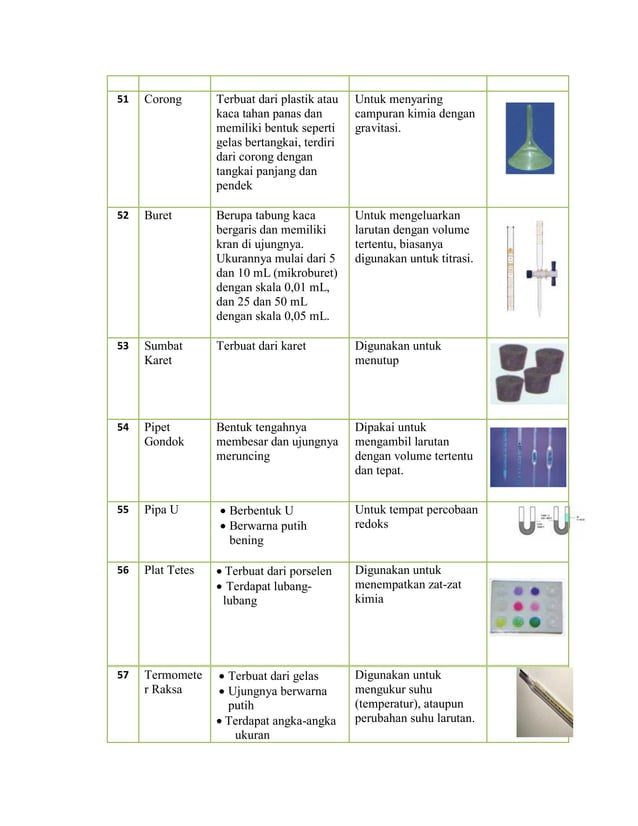 | | | | | |
|---|---|---|---|---|
| 51 | Corong | Terbuat dari plastik atau kaca tahan panas dan memiliki bentuk seperti gelas bertangkai, terdiri dari corong dengan tangkai panjang dan pendek | Untuk menyaring campuran kimia dengan gravitasi. | |
| 52 | Buret | Berupa tabung kaca bergaris dan memiliki kran di ujungnya. Ukurannya mulai dari 5 dan 10 mL (mikroburet) dengan skala 0,01 mL, dan 25 dan 50 mL dengan skala 0,05 mL. | Untuk mengeluarkan larutan dengan volume tertentu, biasanya digunakan untuk titrasi. | |
| 53 | Sumbat Karet | Terbuat dari karet | Digunakan untuk menutup | |
| 54 | Pipet Gondok | Bentuk tengahnya membesar dan ujungnya meruncing | Dipakai untuk mengambil larutan dengan volume tertentu dan tepat. | |
| 55 | Pipa U | • Berbentuk U • Berwarna putih bening | Untuk tempat percobaan redoks | |
| 56 | Plat Tetes | • Terbuat dari porselen • Terdapat lubang-lubang | Digunakan untuk menempatkan zat-zat kimia | |
| 57 | Termometer Raksa | • Terbuat dari gelas • Ujungnya berwarna putih • Terdapat angka-angka ukuran | Digunakan untuk mengukur suhu (temperatur), ataupun perubahan suhu larutan. | |