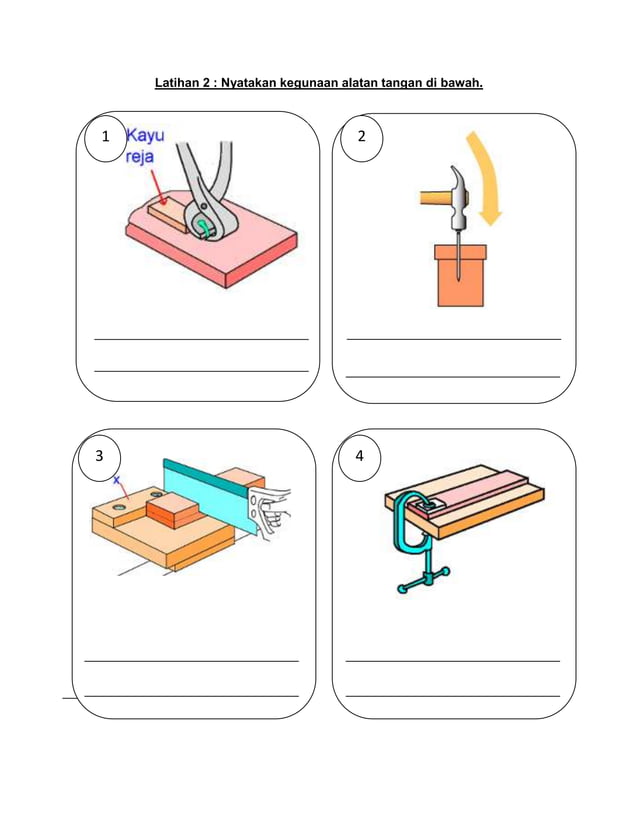 Latihan 2 : Nyatakan kegunaan alatan tangan di bawah.

1
Kayu reja

2

3
x

4