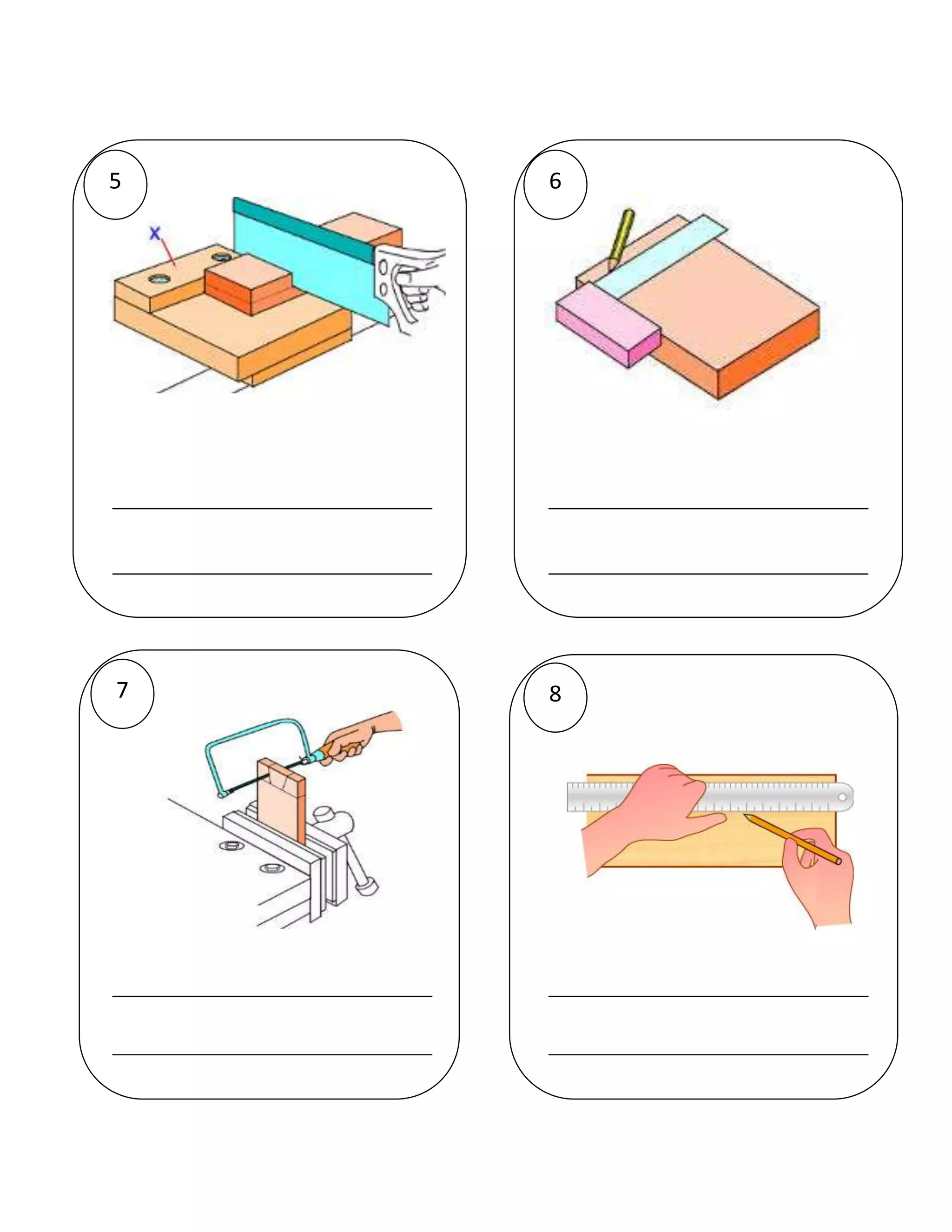 5

X

6

7

8