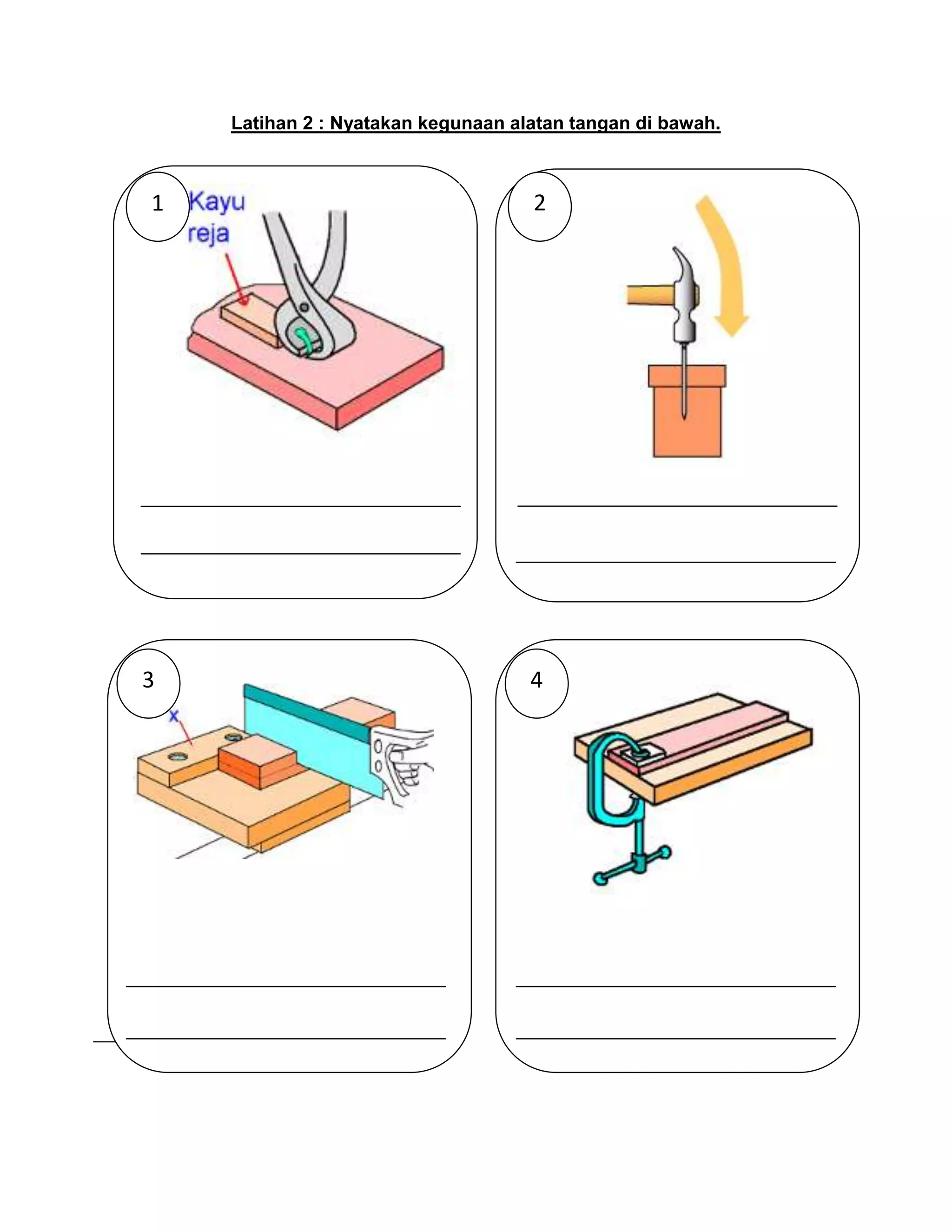 Latihan 2 : Nyatakan kegunaan alatan tangan di bawah.

1

Kayu reja

2

3

x

4