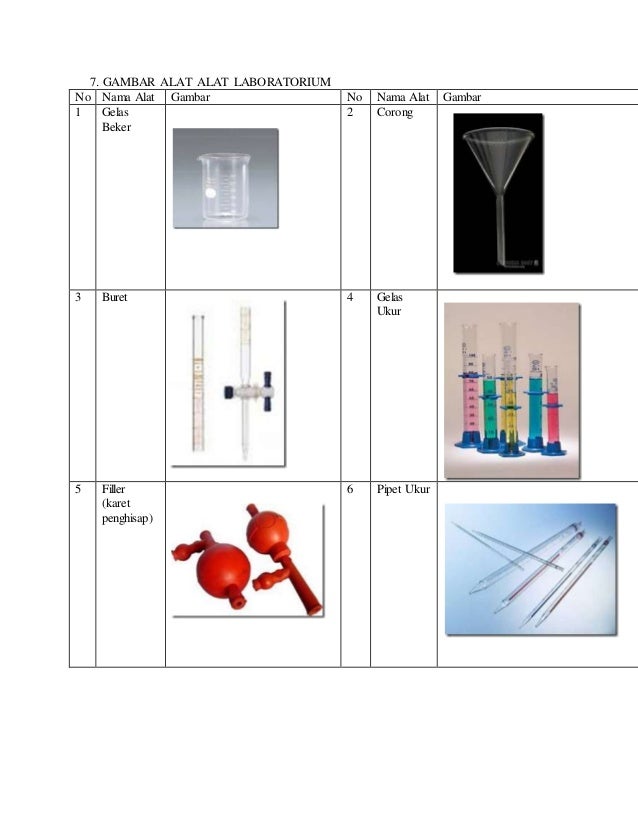 7. GAMBAR ALAT ALAT LABORATORIUM

| No | Nama Alat | Gambar | No | Nama Alat | Gambar |
|---|---|---|---|---|---|
| 1 | Gelas Beker | | 2 | Corong | |
| 3 | Buret | | 4 | Gelas Ukur | |
| 5 | Filler (karet penghisap) | | 6 | Pipet Ukur | |