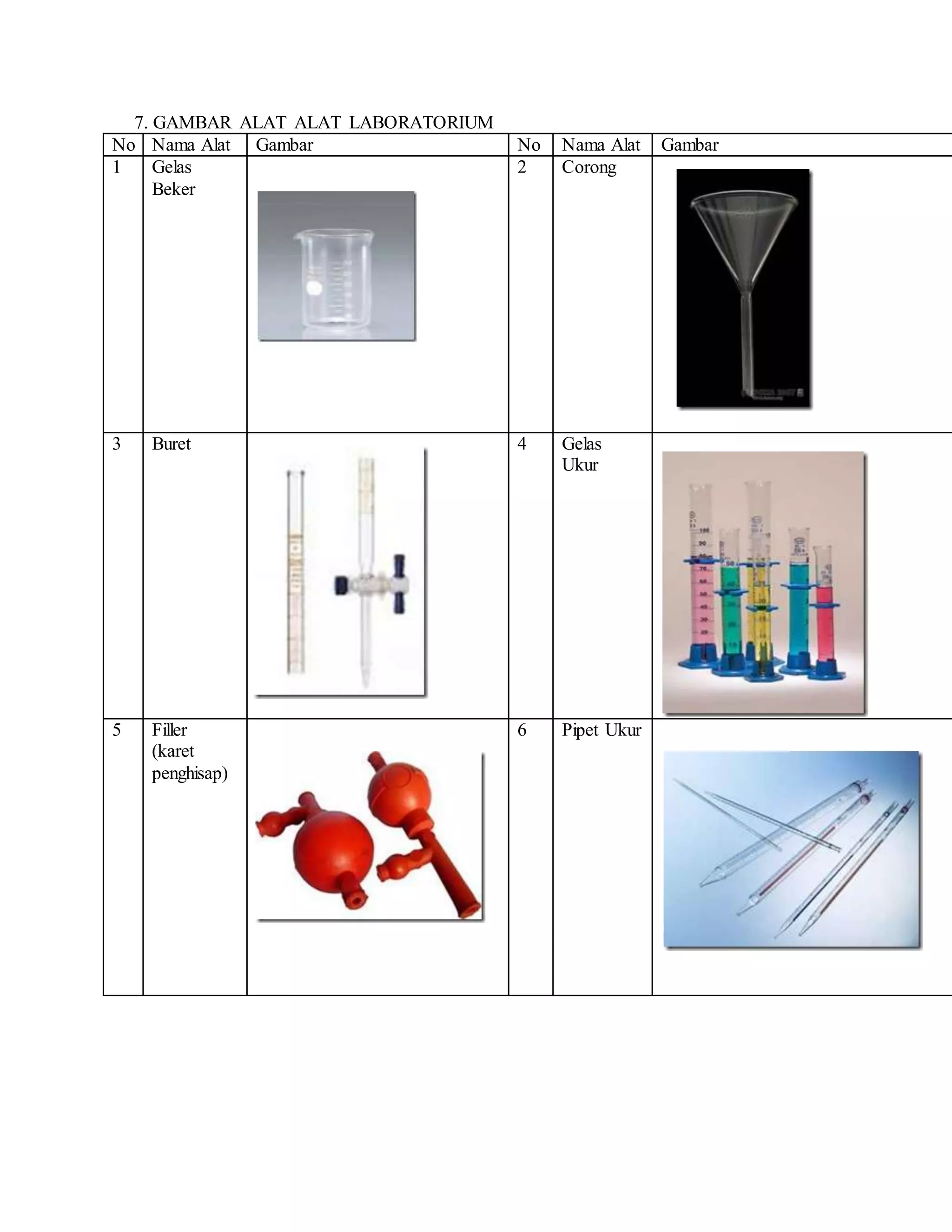 7. GAMBAR ALAT ALAT LABORATORIUM

| No | Nama Alat | Gambar | No | Nama Alat | Gambar |
|---|---|---|---|---|---|
| 1 | Gelas Beker | | 2 | Corong | |
| 3 | Buret | | 4 | Gelas Ukur | |
| 5 | Filler (karet penghisap) | | 6 | Pipet Ukur | |