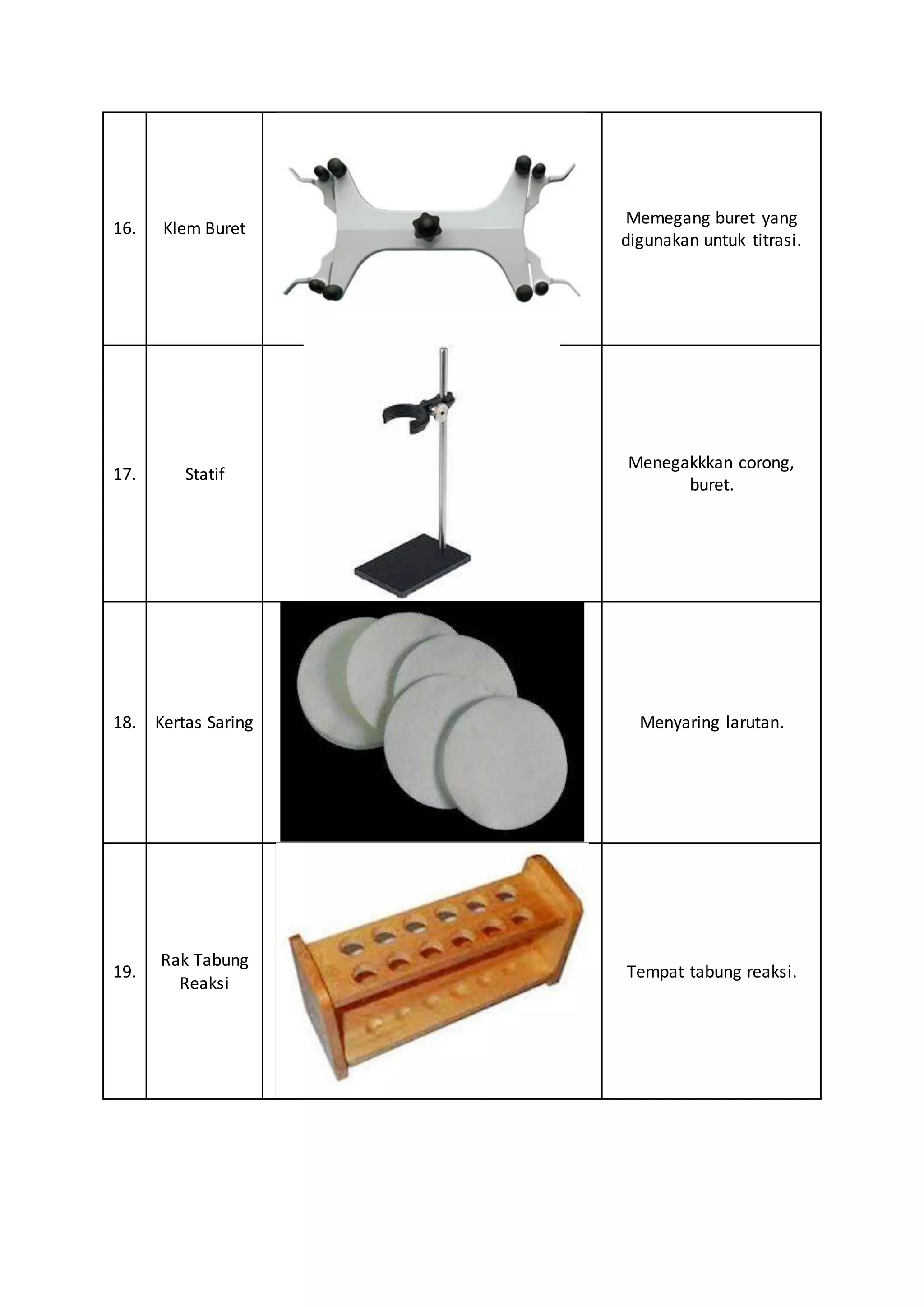 | | | | |
|---|---|---|---|
| 16. | Klem Buret | | Memegang buret yang digunakan untuk titrasi. |
| 17. | Statif | | Menegakkkan corong, buret. |
| 18. | Kertas Saring | | Menyaring larutan. |
| 19. | Rak Tabung Reaksi | | Tempat tabung reaksi. |