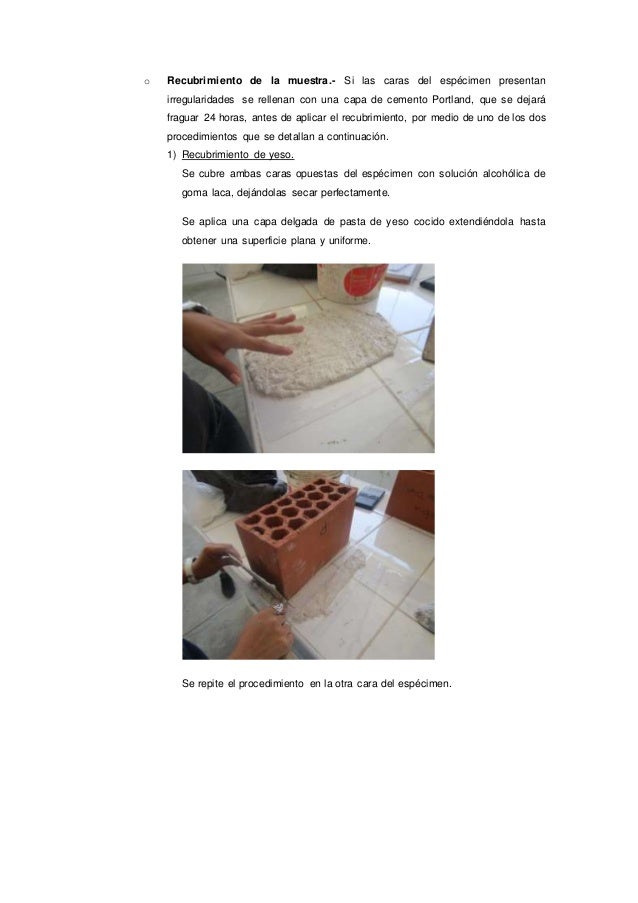 o Recubrimiento de la muestra.- Si las caras del espécimen presentan irregularidades se rellenan con una capa de cemento Portland, que se dejará fraguar 24 horas, antes de aplicar el recubrimiento, por medio de uno de los dos procedimientos que se detallan a continuación.

1) Recubrimiento de yeso.
Se cubre ambas caras opuestas del espécimen con solución alcohólica de goma laca, dejándolas secar perfectamente.

Se aplica una capa delgada de pasta de yeso cocido extendiéndola hasta obtener una superficie plana y uniforme.

Se repite el procedimiento en la otra cara del espécimen.