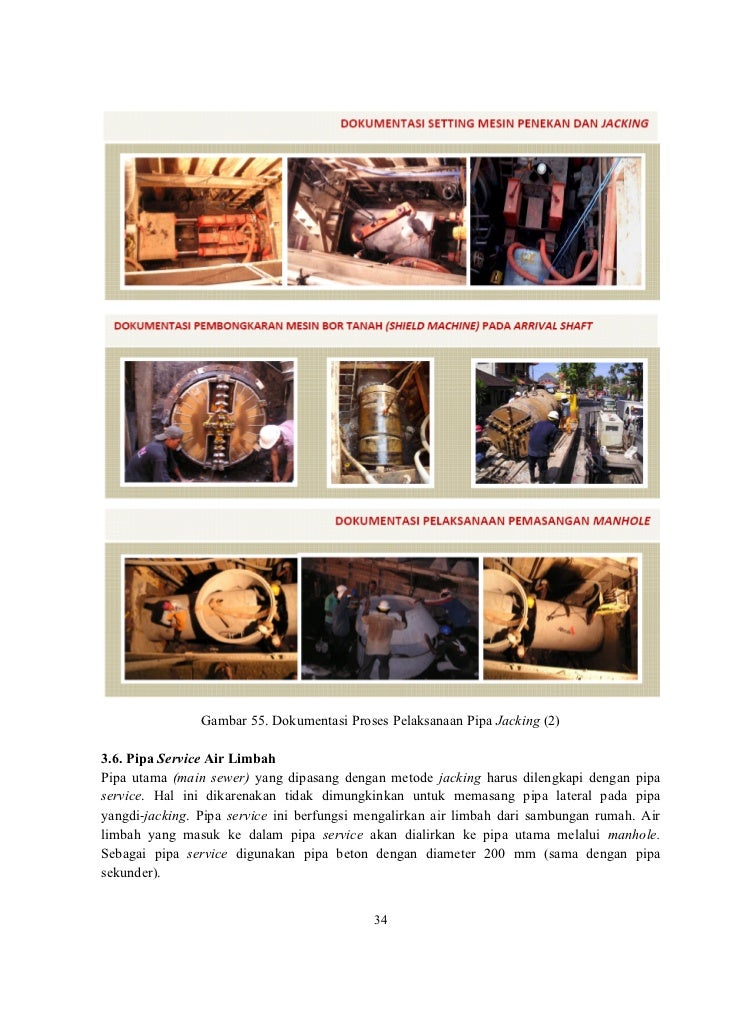 DOKUMENTASI SETTING MESIN PENEKAN DAN JACKING

DOKUMENTASI PEMBONGKARAN MESIN BOR TANAH (SHIELD MACHINE) PADA ARRIVAL SHAFT

DOKUMENTASI PELAKSANAAN PEMASANGAN MANHOLE

Gambar 55. Dokumentasi Proses Pelaksanaan Pipa Jacking (2)

3.6. Pipa Service Air Limbah
Pipa utama (main sewer) yang dipasang dengan metode jacking harus dilengkapi dengan pipa service. Hal ini dikarenakan tidak dimungkinkan untuk memasang pipa lateral pada pipa yangdi-jacking. Pipa service ini berfungsi mengalirkan air limbah dari sambungan rumah. Air limbah yang masuk ke dalam pipa service akan dialirkan ke pipa utama melalui manhole. Sebagai pipa service digunakan pipa beton dengan diameter 200 mm (sama dengan pipa sekunder).

34