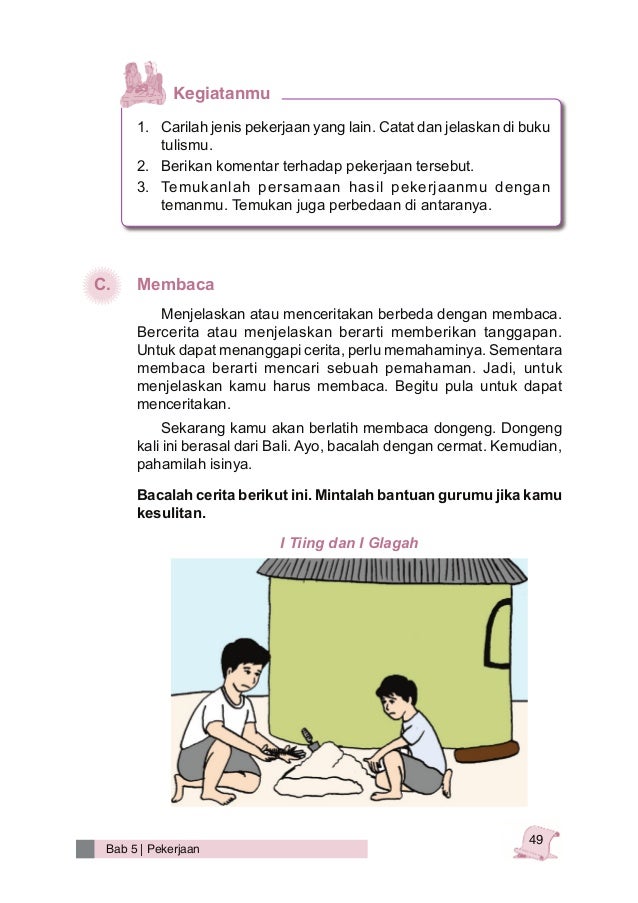 Kegiatanmu

1. Carilah jenis pekerjaan yang lain. Catat dan jelaskan di buku tulismu.
2. Berikan komentar terhadap pekerjaan tersebut.
3. Temukanlah persamaan hasil pekerjaanmu dengan temanmu. Temukan juga perbedaan di antaranya.

C. Membaca

Menjelaskan atau menceritakan berbeda dengan membaca. Bercerita atau menjelaskan berarti memberikan tanggapan. Untuk dapat menanggapi cerita, perlu memahaminya. Sementara membaca berarti mencari sebuah pemahaman. Jadi, untuk menjelaskan kamu harus membaca. Begitu pula untuk dapat menceritakan.

Sekarang kamu akan berlatih membaca dongeng. Dongeng kali ini berasal dari Bali. Ayo, bacalah dengan cermat. Kemudian, pahamilah isinya.

Bacalah cerita berikut ini. Mintalah bantuan gurumu jika kamu kesulitan.

I Tiing dan I Glagah

Bab 5 | Pekerjaan

49