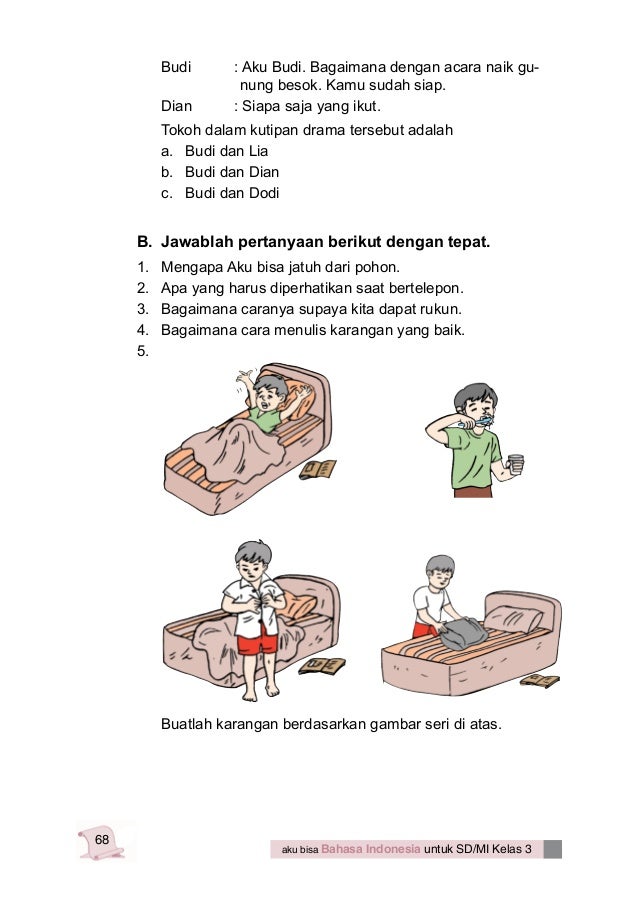 Budi : Aku Budi. Bagaimana dengan acara naik gunung besok. Kamu sudah siap.
Dian : Siapa saja yang ikut.
Tokoh dalam kutipan drama tersebut adalah
a. Budi dan Lia
b. Budi dan Dian
c. Budi dan Dodi

B. Jawablah pertanyaan berikut dengan tepat.
1. Mengapa Aku bisa jatuh dari pohon.
2. Apa yang harus diperhatikan saat bertelepon.
3. Bagaimana caranya supaya kita dapat rukun.
4. Bagaimana cara menulis karangan yang baik.
5.

Buatlah karangan berdasarkan gambar seri di atas.

68

aku bisa Bahasa Indonesia untuk SD/MI Kelas 3