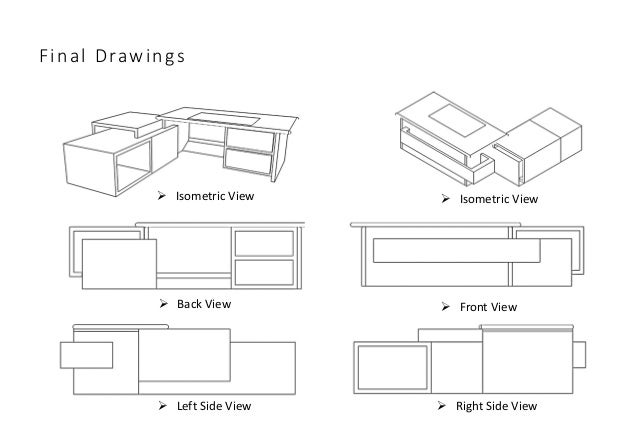 Final Drawings

➢ Isometric View

➢ Isometric View

➢ Back View

➢ Front View

➢ Left Side View

➢ Right Side View