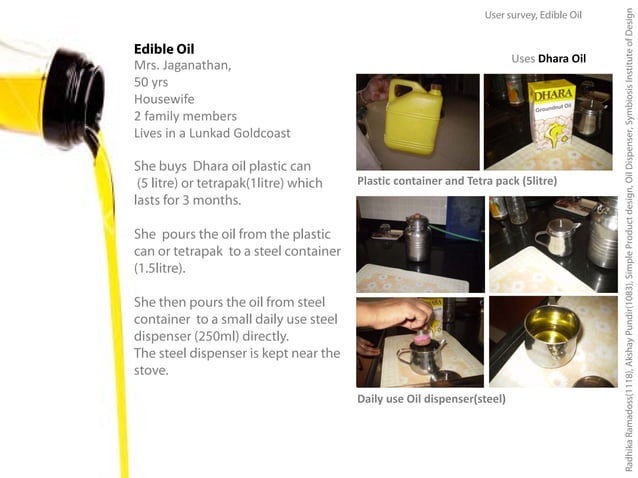 User survey, Edible Oil

Edible Oil
Mrs. Jaganathan,
50 yrs
Housewife
2 family members
Lives in a Lunkad Goldcoast

She buys Dhara oil plastic can (5 litre) or tetrapak(1litre) which lasts for 3 months.

She pours the oil from the plastic can or tetrapak to a steel container (1.5litre).

She then pours the oil from steel container to a small daily use steel dispenser (250ml) directly.
The steel dispenser is kept near the stove.

Uses Dhara Oil

DHARA
Groundnut Oil

Plastic container and Tetra pack (5litre)

Daily use Oil dispenser(steel)

Radhika Ramadoss(1118), Akshay Pundir(1083), Simple Product design, Oil Dispenser, Symbiosis Institute of Design