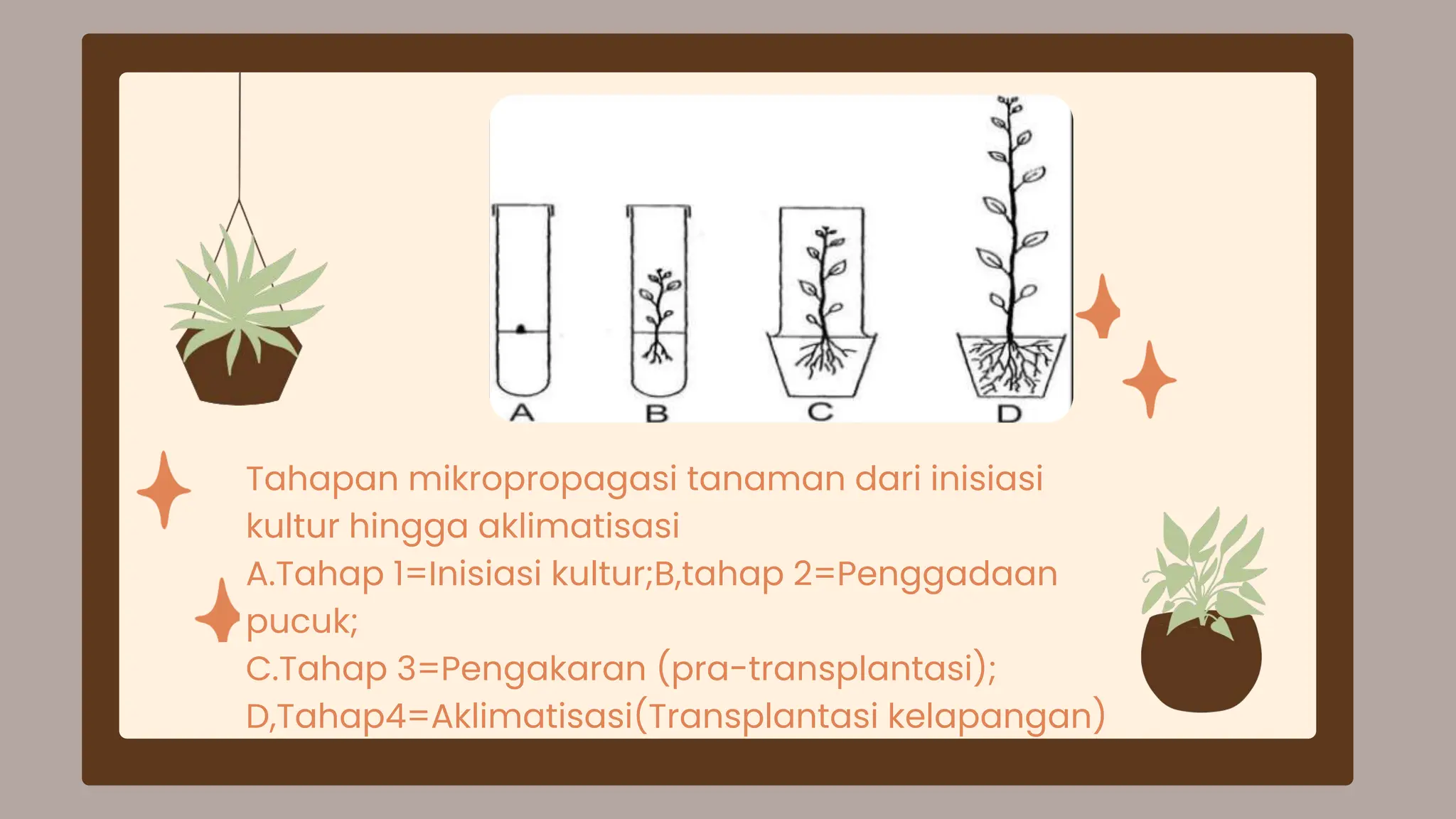 A B C D

Tahapan mikropropagasi tanaman dari inisiasi kultur hingga aklimatisasi
A.Tahap 1=Inisiasi kultur;B,tahap 2=Penggadaan pucuk;
C.Tahap 3=Pengakaran (pra-transplantasi);
D,Tahap4=Aklimatisasi(Transplantasi kelapangan)