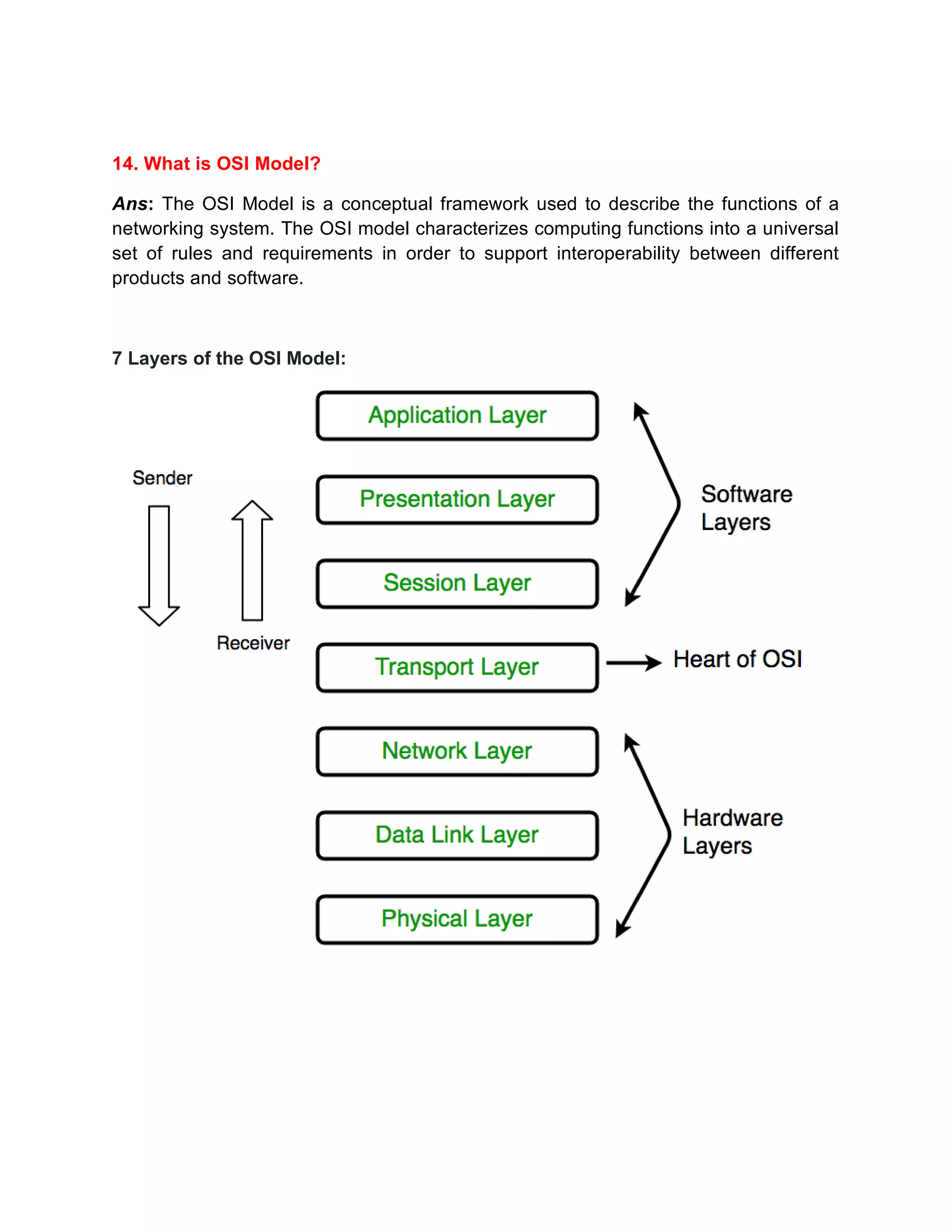 14. What is OSI Model?

Ans: The OSI Model is a conceptual framework used to describe the functions of a networking system. The OSI model characterizes computing functions into a universal set of rules and requirements in order to support interoperability between different products and software.

7 Layers of the OSI Model:

Sender

Receiver

Application Layer

Presentation Layer

Session Layer

Transport Layer

Network Layer

Data Link Layer

Physical Layer

Software Layers

Heart of OSI

Hardware Layers