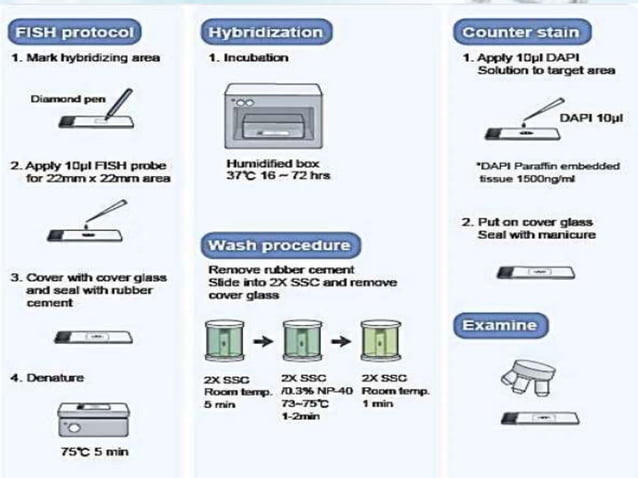 FISH protocol

1. Mark hybridizing area

Diamond pen

2. Apply 10µl FISH probe for 22mm x 22mm area

3. Cover with cover glass and seal with rubber cement

4. Denature

75℃ 5 min

Hybridization

1. Incubation

Humidified box
37℃ 16 ~ 72 hrs

Wash procedure

Remove rubber cement
Slide into 2X SSC and remove cover glass

2X SSC
Room temp.
5 min

2X SSC
/0.3% NP-40
73~75℃
1-2min

2X SSC
Room temp.
1 min

Counter stain

1. Apply 10µl DAPI Solution to target area

DAPI 10µl

*DAPI Paraffin embedded tissue 1500ng/ml

2. Put on cover glass
Seal with manicure

Examine