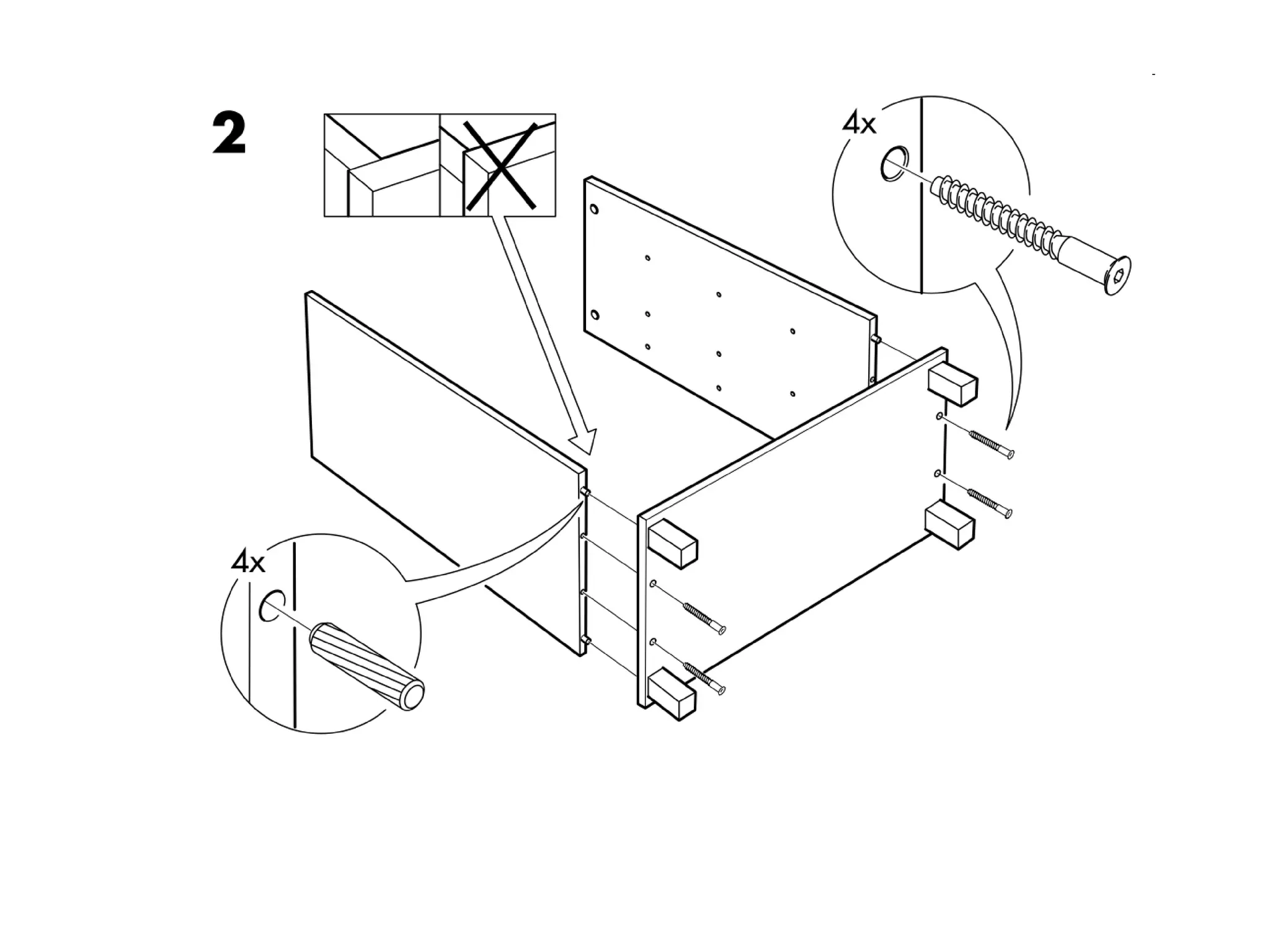 2

4x

4x