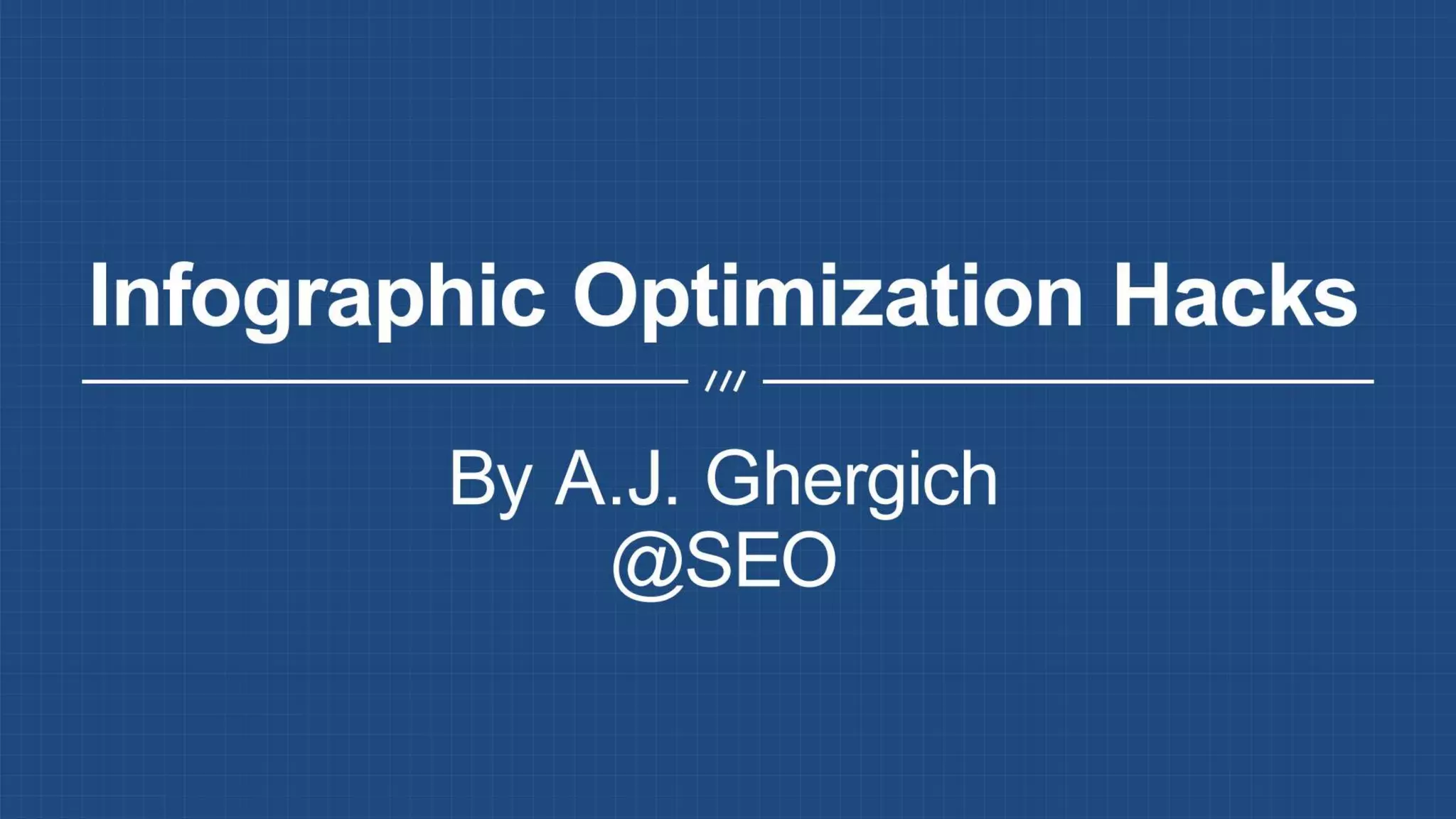 Infographic Optimization Hacks

///

By A.J. Ghergich
@SEO