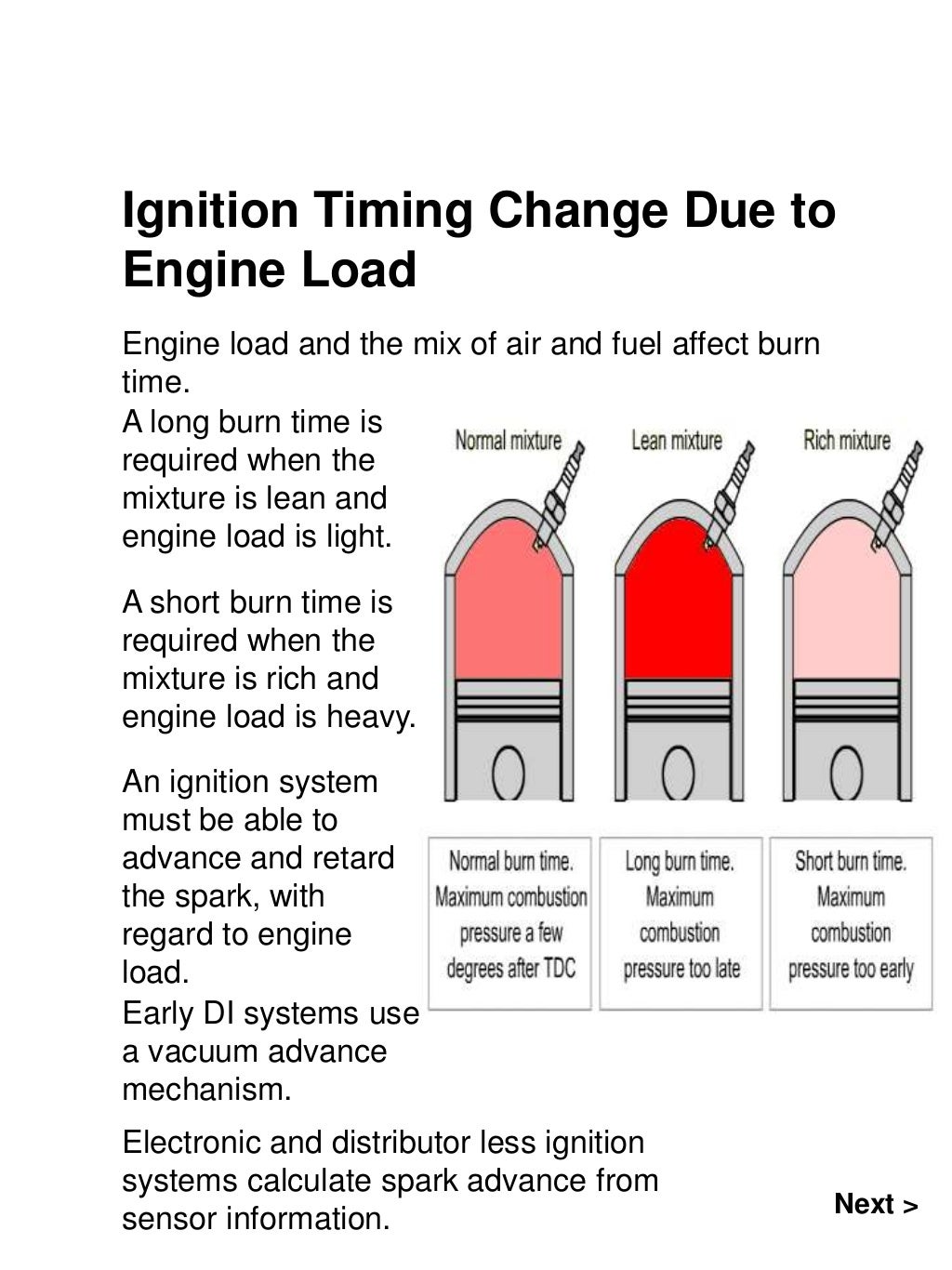 Ignition Timing Change Due to Engine Load

Engine load and the mix of air and fuel affect burn time.
A long burn time is required when the mixture is lean and engine load is light.

A short burn time is required when the mixture is rich and engine load is heavy.

An ignition system must be able to advance and retard the spark, with regard to engine load.
Early DI systems use a vacuum advance mechanism.

Normal mixture

Lean mixture

Rich mixture

Normal burn time. Maximum combustion pressure a few degrees after TDC

Long burn time. Maximum combustion pressure too late

Short burn time. Maximum combustion pressure too early

Electronic and distributor less ignition systems calculate spark advance from sensor information.

Next >