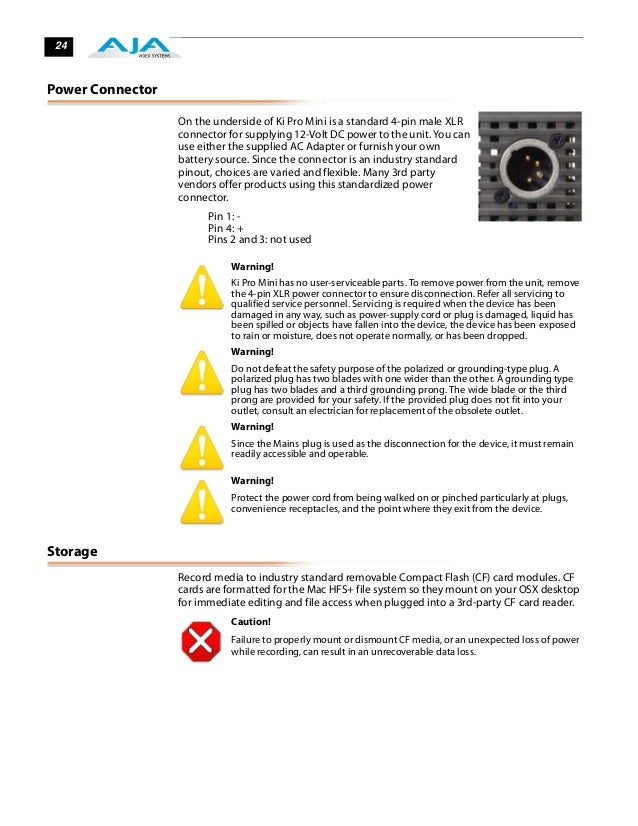 24

AJA VIDEO SYSTEMS

Power Connector

On the underside of Ki Pro Mini is a standard 4-pin male XLR connector for supplying 12-Volt DC power to the unit. You can use either the supplied AC Adapter or furnish your own battery source. Since the connector is an industry standard pinout, choices are varied and flexible. Many 3rd party vendors offer products using this standardized power connector.

Pin 1: -
Pin 4: +
Pins 2 and 3: not used

Warning!

Ki Pro Mini has no user-serviceable parts. To remove power from the unit, remove the 4-pin XLR power connector to ensure disconnection. Refer all servicing to qualified service personnel. Servicing is required when the device has been damaged in any way, such as power-supply cord or plug is damaged, liquid has been spilled or objects have fallen into the device, the device has been exposed to rain or moisture, does not operate normally, or has been dropped.

Warning!

Do not defeat the safety purpose of the polarized or grounding-type plug. A polarized plug has two blades with one wider than the other. A grounding type plug has two blades and a third grounding prong. The wide blade or the third prong are provided for your safety. If the provided plug does not fit into your outlet, consult an electrician for replacement of the obsolete outlet.

Warning!

Since the Mains plug is used as the disconnection for the device, it must remain readily accessible and operable.

Warning!

Protect the power cord from being walked on or pinched particularly at plugs, convenience receptacles, and the point where they exit from the device.

Storage

Record media to industry standard removable Compact Flash (CF) card modules. CF cards are formatted for the Mac HFS+ file system so they mount on your OSX desktop for immediate editing and file access when plugged into a 3rd-party CF card reader.

Caution!

Failure to properly mount or dismount CF media, or an unexpected loss of power while recording, can result in an unrecoverable data loss.