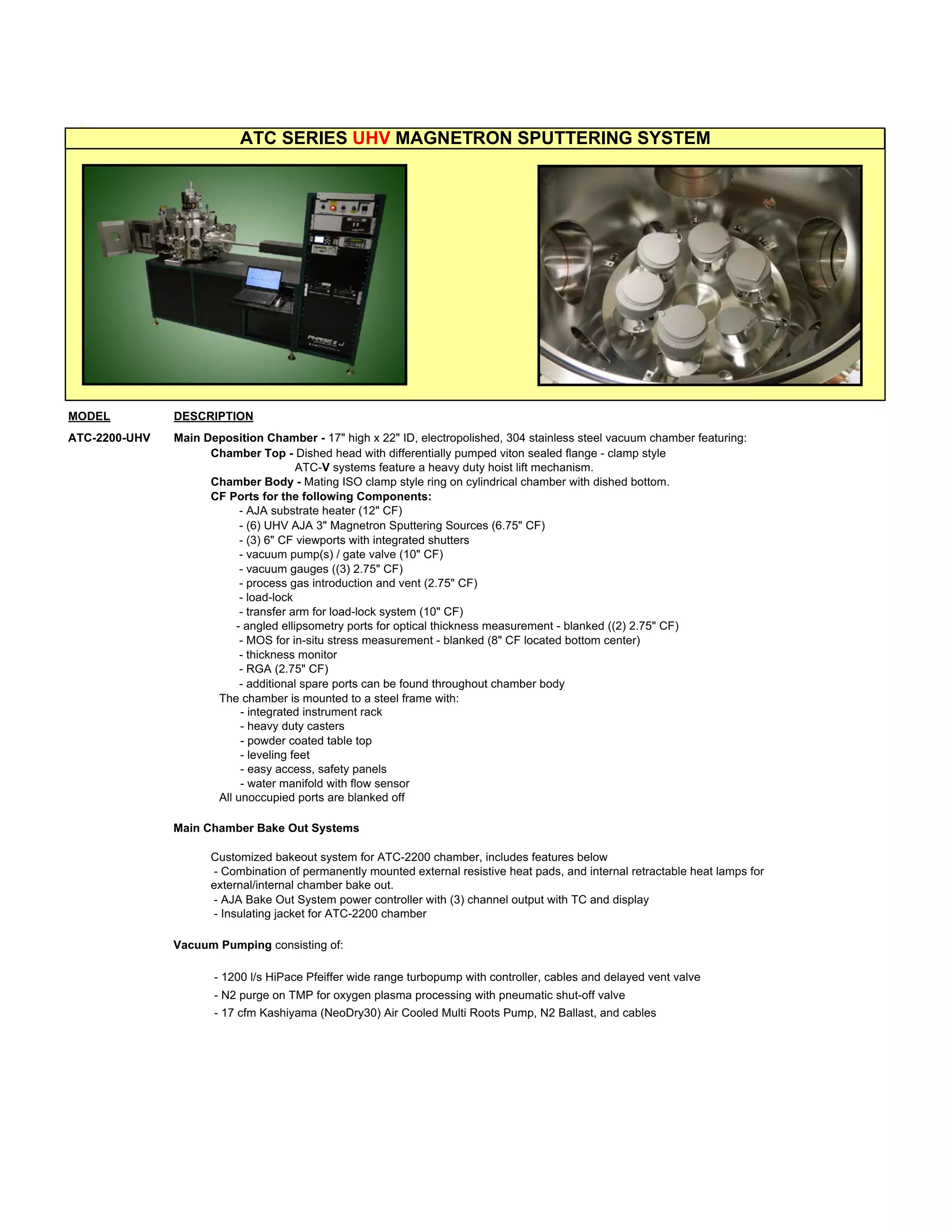 ATC SERIES UHV MAGNETRON SPUTTERING SYSTEM

PHASE II J

MODEL DESCRIPTION

ATC-2200-UHV Main Deposition Chamber - 17" high x 22" ID, electropolished, 304 stainless steel vacuum chamber featuring:
Chamber Top - Dished head with differentially pumped viton sealed flange - clamp style
ATC-V systems feature a heavy duty hoist lift mechanism.
Chamber Body - Mating ISO clamp style ring on cylindrical chamber with dished bottom.
CF Ports for the following Components:
- AJA substrate heater (12" CF)
- (6) UHV AJA 3" Magnetron Sputtering Sources (6.75" CF)
- (3) 6" CF viewports with integrated shutters
- vacuum pump(s) / gate valve (10" CF)
- vacuum gauges ((3) 2.75" CF)
- process gas introduction and vent (2.75" CF)
- load-lock
- transfer arm for load-lock system (10" CF)
- angled ellipsometry ports for optical thickness measurement - blanked ((2) 2.75" CF)
- MOS for in-situ stress measurement - blanked (8" CF located bottom center)
- thickness monitor
- RGA (2.75" CF)
- additional spare ports can be found throughout chamber body
The chamber is mounted to a steel frame with:
- integrated instrument rack
- heavy duty casters
- powder coated table top
- leveling feet
- easy access, safety panels
- water manifold with flow sensor
All unoccupied ports are blanked off

Main Chamber Bake Out Systems

Customized bakeout system for ATC-2200 chamber, includes features below
- Combination of permanently mounted external resistive heat pads, and internal retractable heat lamps for external/internal chamber bake out.
- AJA Bake Out System power controller with (3) channel output with TC and display
- Insulating jacket for ATC-2200 chamber

Vacuum Pumping consisting of:

- 1200 l/s HiPace Pfeiffer wide range turbopump with controller, cables and delayed vent valve
- N2 purge on TMP for oxygen plasma processing with pneumatic shut-off valve
- 17 cfm Kashiyama (NeoDry30) Air Cooled Multi Roots Pump, N2 Ballast, and cables