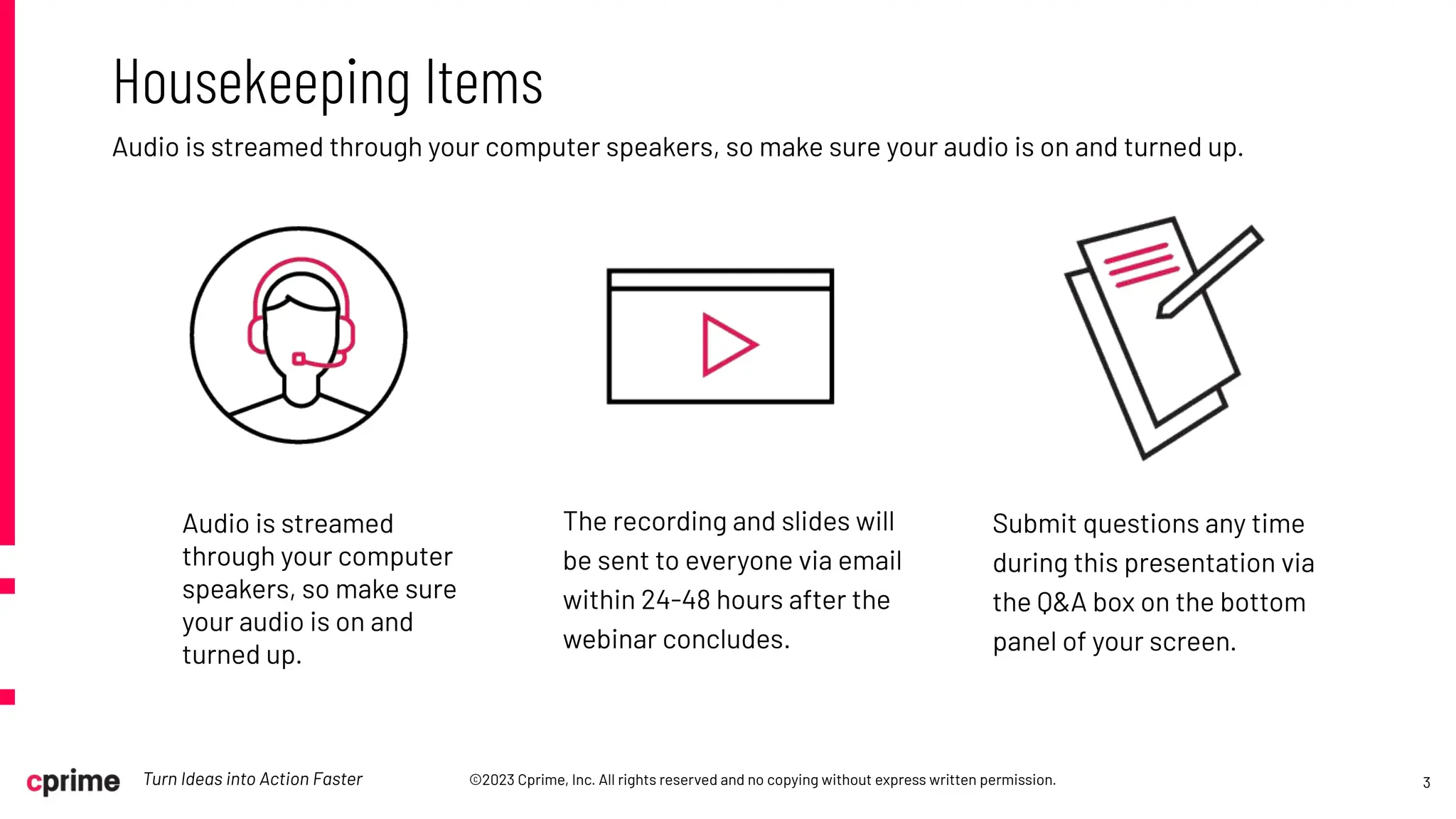 Housekeeping Items

Audio is streamed through your computer speakers, so make sure your audio is on and turned up.

Audio is streamed through your computer speakers, so make sure your audio is on and turned up.

The recording and slides will be sent to everyone via email within 24-48 hours after the webinar concludes.

Submit questions any time during this presentation via the Q&A box on the bottom panel of your screen.

cprime Turn Ideas into Action Faster ©2023 Cprime, Inc. All rights reserved and no copying without express written permission. 3