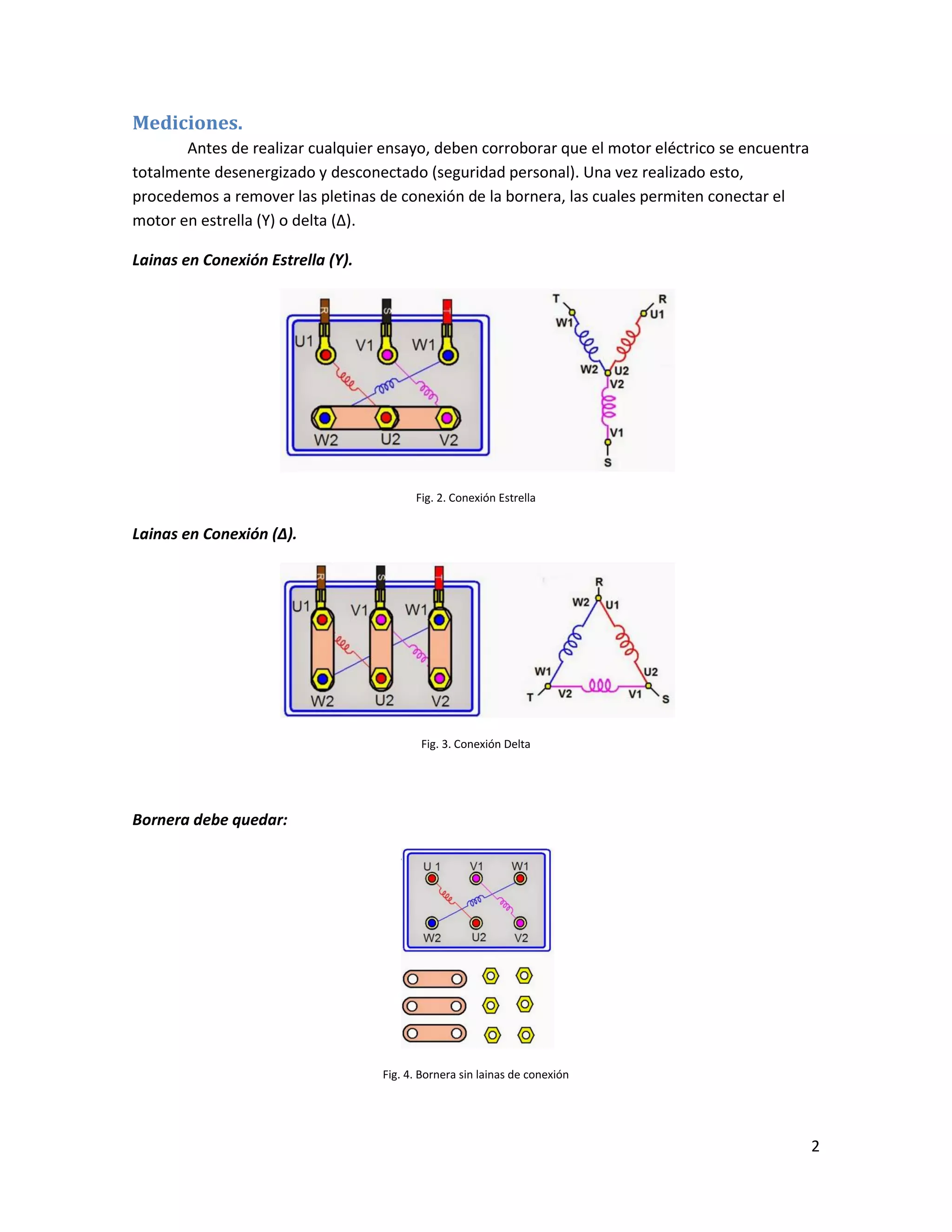 Mediciones.

Antes de realizar cualquier ensayo, deben corroborar que el motor eléctrico se encuentra totalmente desenergizado y desconectado (seguridad personal). Una vez realizado esto, procedemos a remover las pletinas de conexión de la bornera, las cuales permiten conectar el motor en estrella (Y) o delta (Δ).

Lainas en Conexión Estrella (Y).

R S T
U1 V1 W1
W2 U2 V2

T R
W1 U1
W2 U2
V2
V1
S

Fig. 2. Conexión Estrella

Lainas en Conexión (Δ).

R S T
U1 V1 W1
W2 U2 V2

R
W2 U1
W1 U2
T V2 V1 S

Fig. 3. Conexión Delta

Bornera debe quedar:

U 1 V1 W1
W2 U2 V2

Fig. 4. Bornera sin lainas de conexión

2