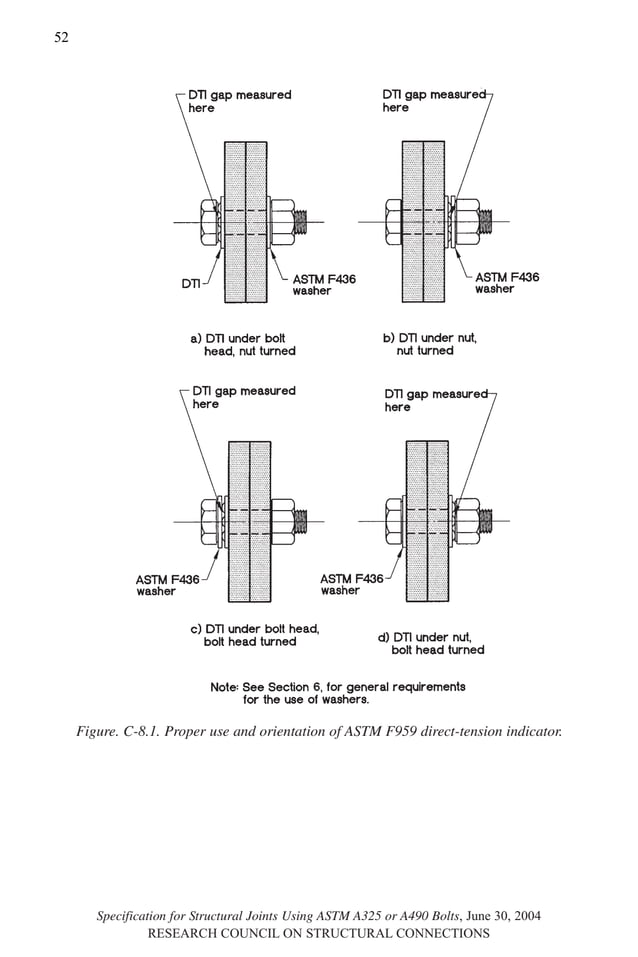 52

DTI gap measured here

DTI

ASTM F436 washer

a) DTI under bolt head, nut turned

DTI gap measured here

ASTM F436 washer

b) DTI under nut, nut turned

DTI gap measured here

ASTM F436 washer

c) DTI under bolt head, bolt head turned

DTI gap measured here

ASTM F436 washer

d) DTI under nut, bolt head turned

Note: See Section 6, for general requirements for the use of washers.

Figure. C-8.1. Proper use and orientation of ASTM F959 direct-tension indicator.

Specification for Structural Joints Using ASTM A325 or A490 Bolts, June 30, 2004
RESEARCH COUNCIL ON STRUCTURAL CONNECTIONS