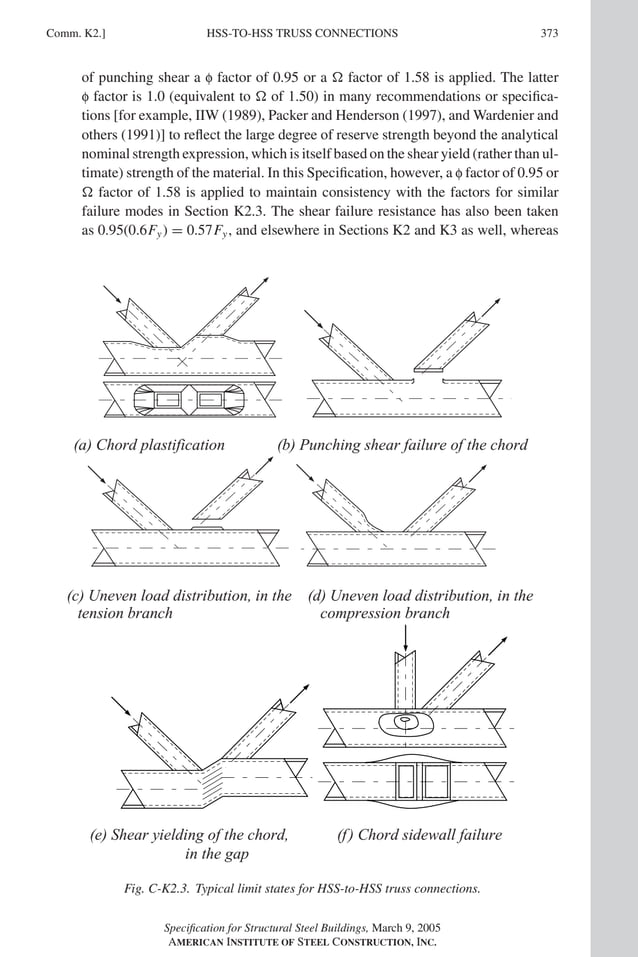 Comm. K2.]                    HSS-TO-HSS TRUSS CONNECTIONS                    373

of punching shear a $\phi$ factor of 0.95 or a $\Omega$ factor of 1.58 is applied. The latter $\phi$ factor is 1.0 (equivalent to $\Omega$ of 1.50) in many recommendations or specifications [for example, IIW (1989), Packer and Henderson (1997), and Wardenier and others (1991)] to reflect the large degree of reserve strength beyond the analytical nominal strength expression, which is itself based on the shear yield (rather than ultimate) strength of the material. In this Specification, however, a $\phi$ factor of 0.95 or $\Omega$ factor of 1.58 is applied to maintain consistency with the factors for similar failure modes in Section K2.3. The shear failure resistance has also been taken as $0.95(0.6F_y) = 0.57F_y$, and elsewhere in Sections K2 and K3 as well, whereas

(a) Chord plastification

(b) Punching shear failure of the chord

(c) Uneven load distribution, in the tension branch

(d) Uneven load distribution, in the compression branch

(e) Shear yielding of the chord, in the gap

(f) Chord sidewall failure

Fig. C-K2.3. Typical limit states for HSS-to-HSS truss connections.

Specification for Structural Steel Buildings, March 9, 2005
AMERICAN INSTITUTE OF STEEL CONSTRUCTION, INC.