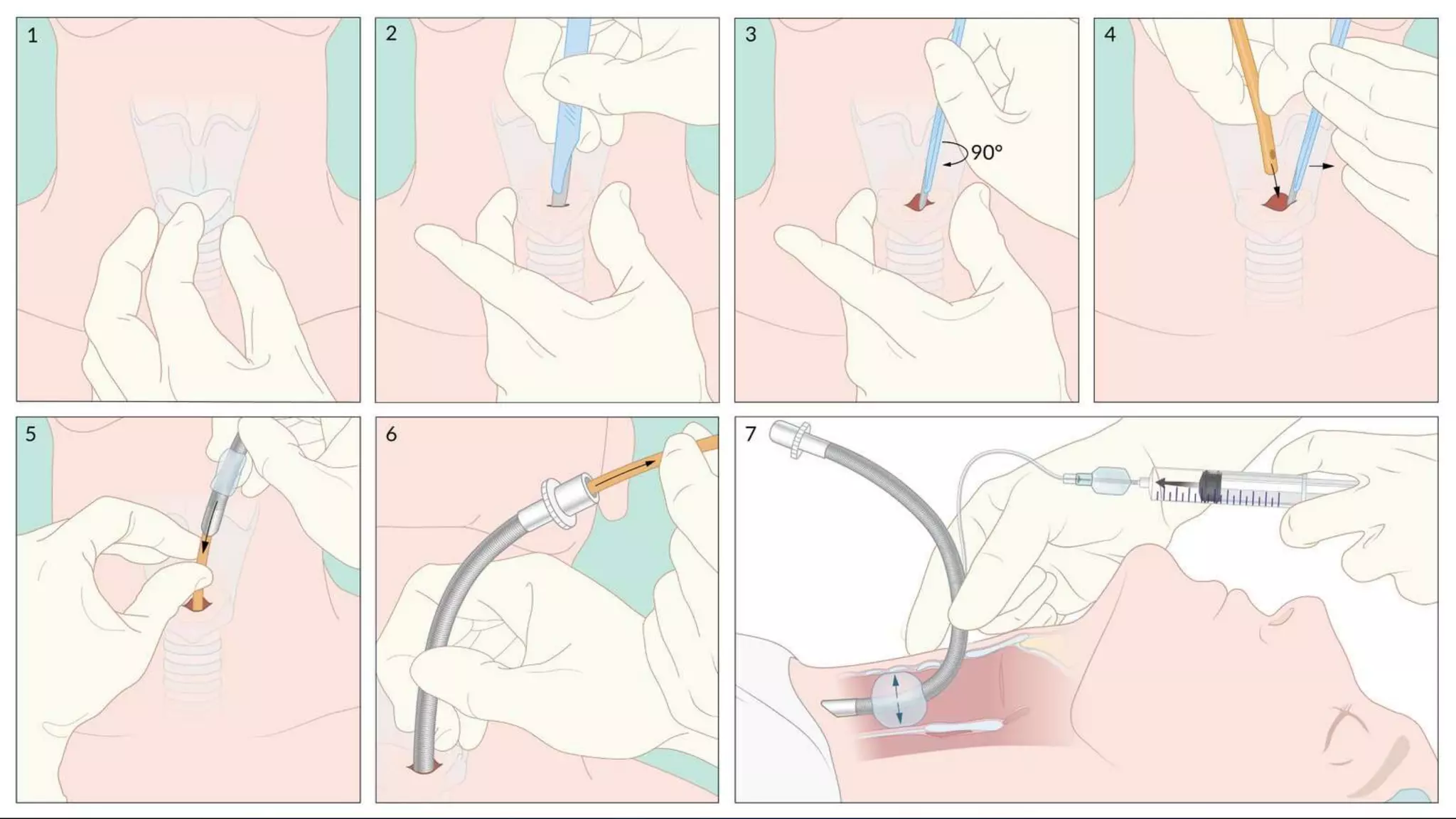 1

2

3

90°

4

5

6

7