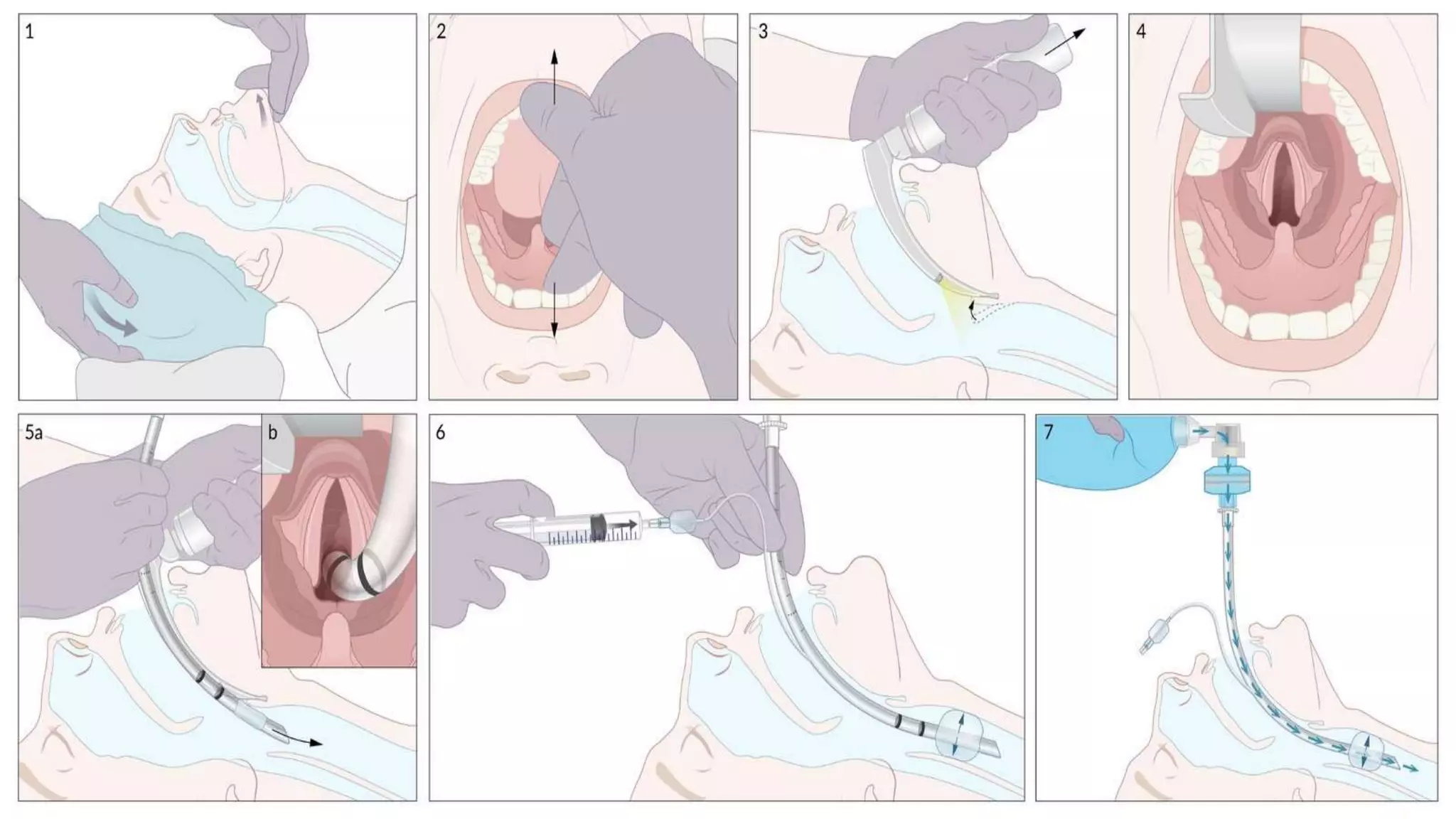 1

2

3

4

5a

b

6

7