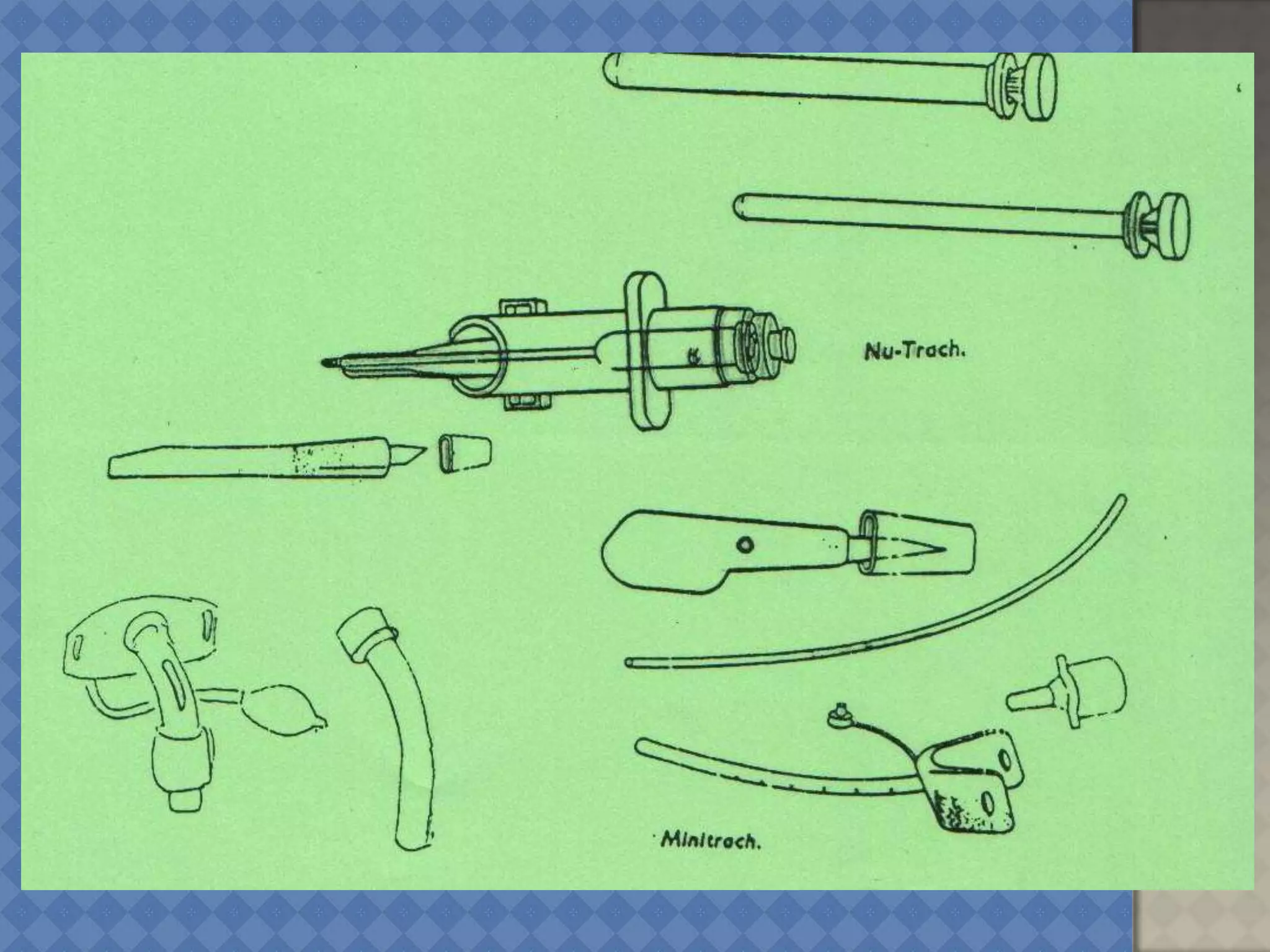 Nu-Trach.

Minitrach.