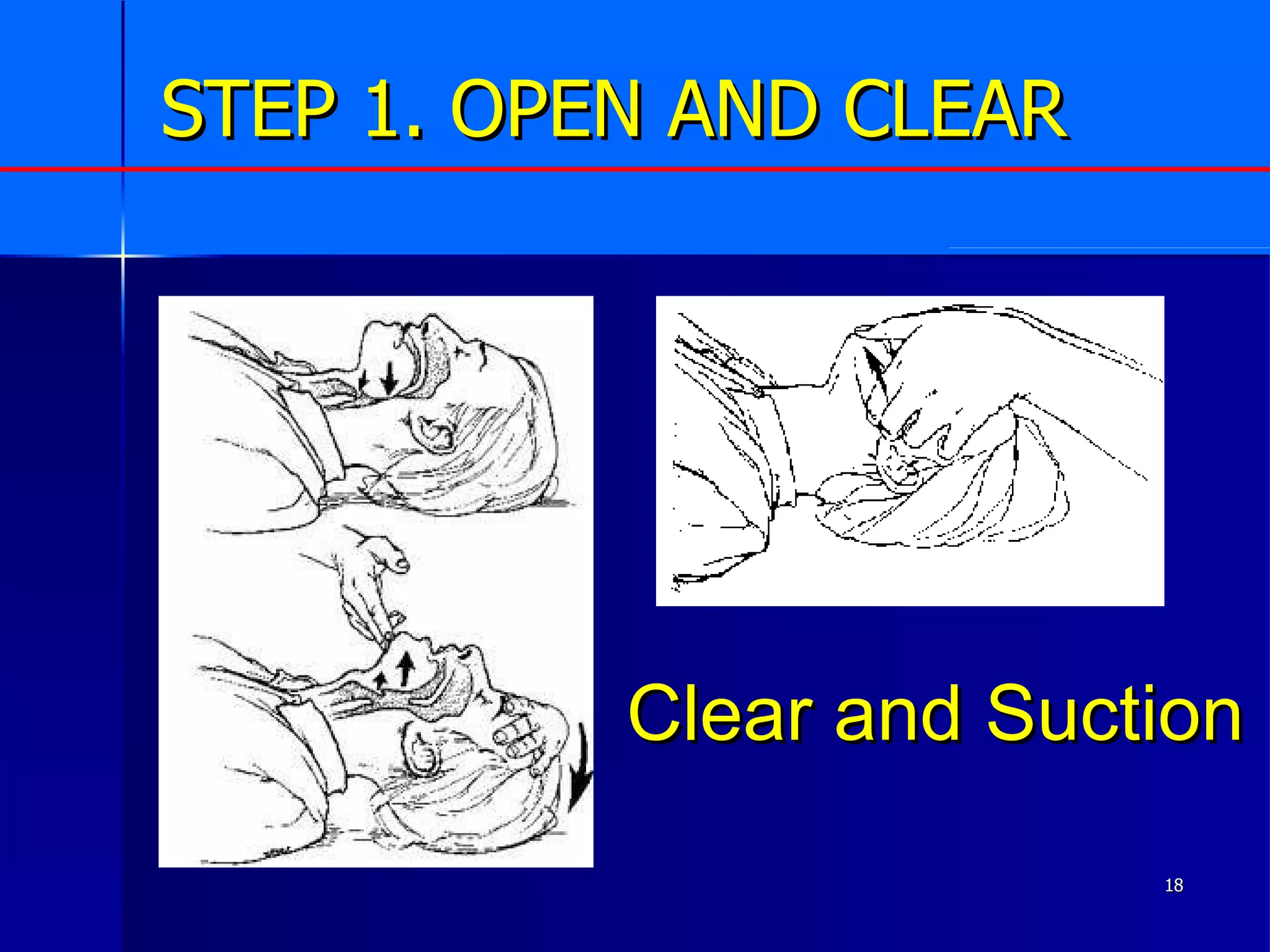 STEP 1. OPEN AND CLEAR

Clear and Suction

18