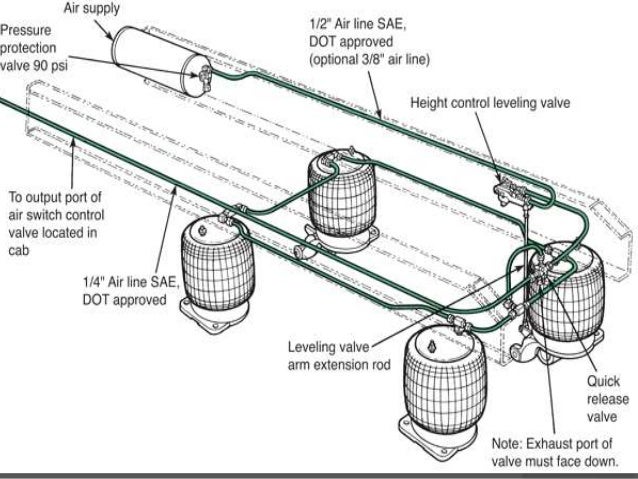 Air supply

Pressure protection valve 90 psi

1/2" Air line SAE, DOT approved (optional 3/8" air line)

Height control leveling valve

To output port of air switch control valve located in cab

1/4" Air line SAE, DOT approved

Leveling valve arm extension rod

Quick release valve

Note: Exhaust port of valve must face down.