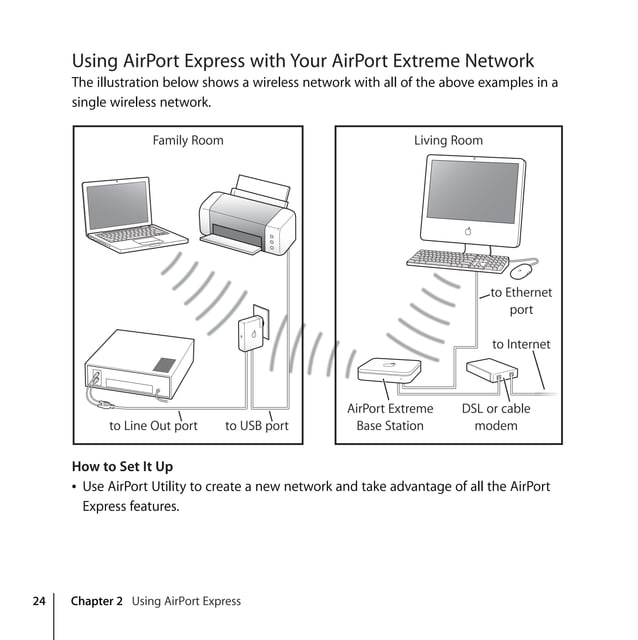 Using AirPort Express with Your AirPort Extreme Network

The illustration below shows a wireless network with all of the above examples in a single wireless network.

Family Room

to Line Out port

to USB port

Living Room

to Ethernet port

to Internet

AirPort Extreme Base Station

DSL or cable modem

How to Set It Up

• Use AirPort Utility to create a new network and take advantage of all the AirPort Express features.

24 Chapter 2 Using AirPort Express