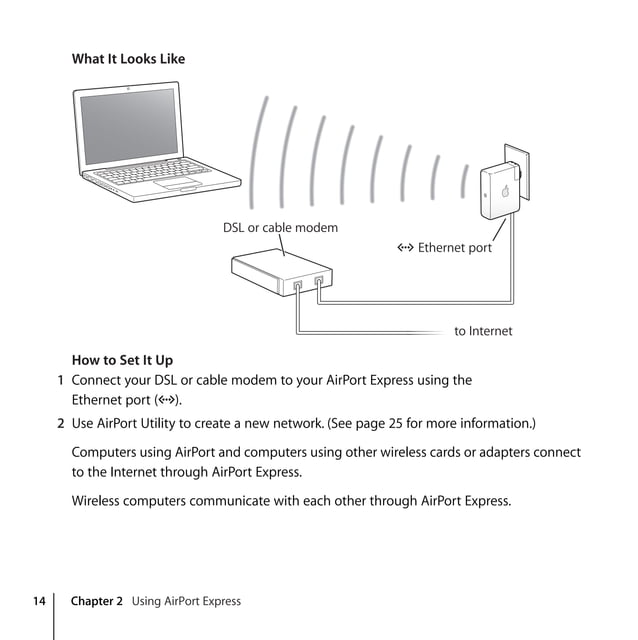 What It Looks Like

DSL or cable modem

<···> Ethernet port

to Internet

How to Set It Up

1 Connect your DSL or cable modem to your AirPort Express using the Ethernet port (<···>).

2 Use AirPort Utility to create a new network. (See page 25 for more information.)

Computers using AirPort and computers using other wireless cards or adapters connect to the Internet through AirPort Express.

Wireless computers communicate with each other through AirPort Express.

14 Chapter 2 Using AirPort Express