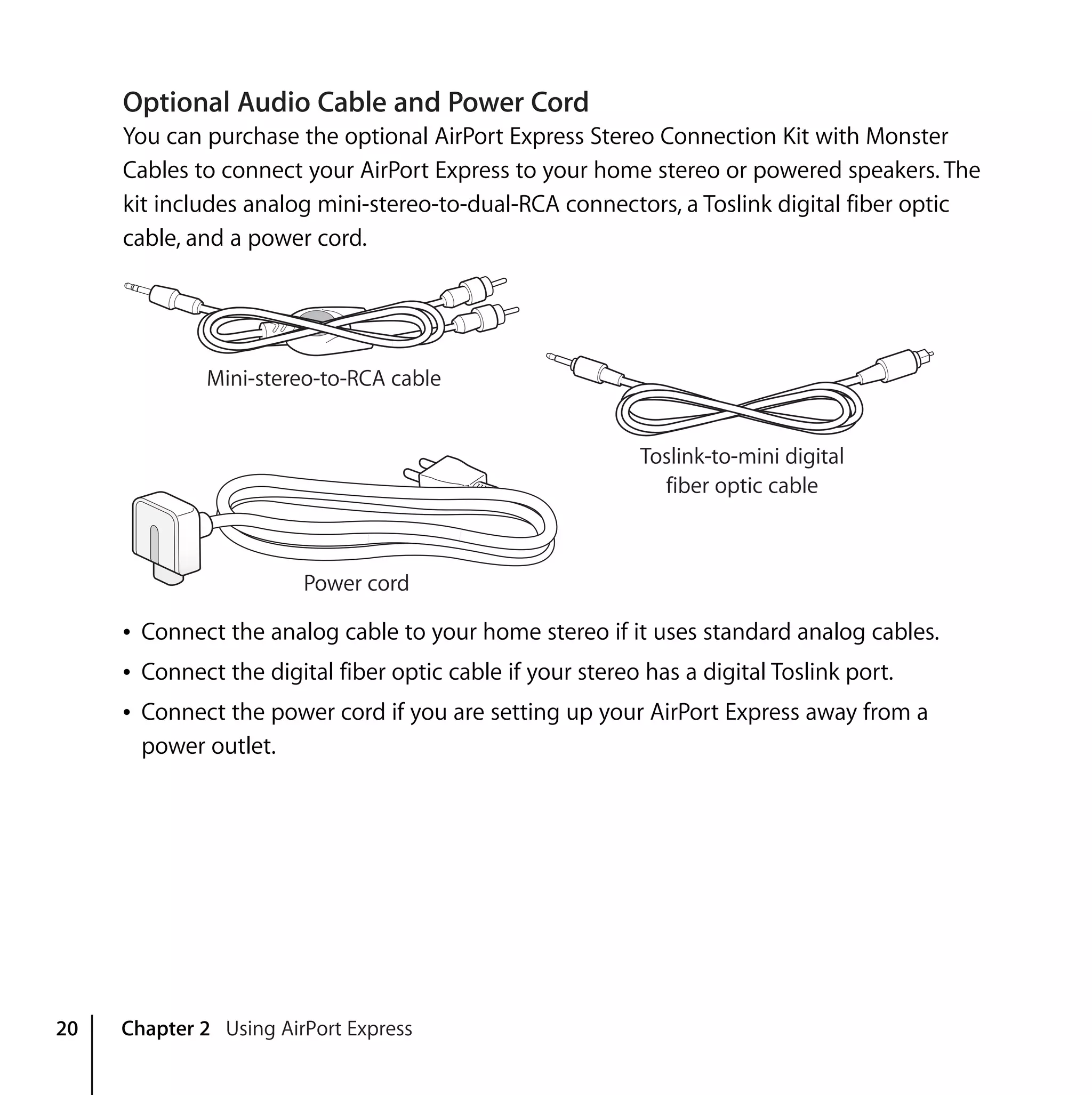 Optional Audio Cable and Power Cord

You can purchase the optional AirPort Express Stereo Connection Kit with Monster Cables to connect your AirPort Express to your home stereo or powered speakers. The kit includes analog mini-stereo-to-dual-RCA connectors, a Toslink digital fiber optic cable, and a power cord.

Mini-stereo-to-RCA cable

Toslink-to-mini digital fiber optic cable

Power cord

• Connect the analog cable to your home stereo if it uses standard analog cables.
• Connect the digital fiber optic cable if your stereo has a digital Toslink port.
• Connect the power cord if you are setting up your AirPort Express away from a power outlet.

20 Chapter 2 Using AirPort Express