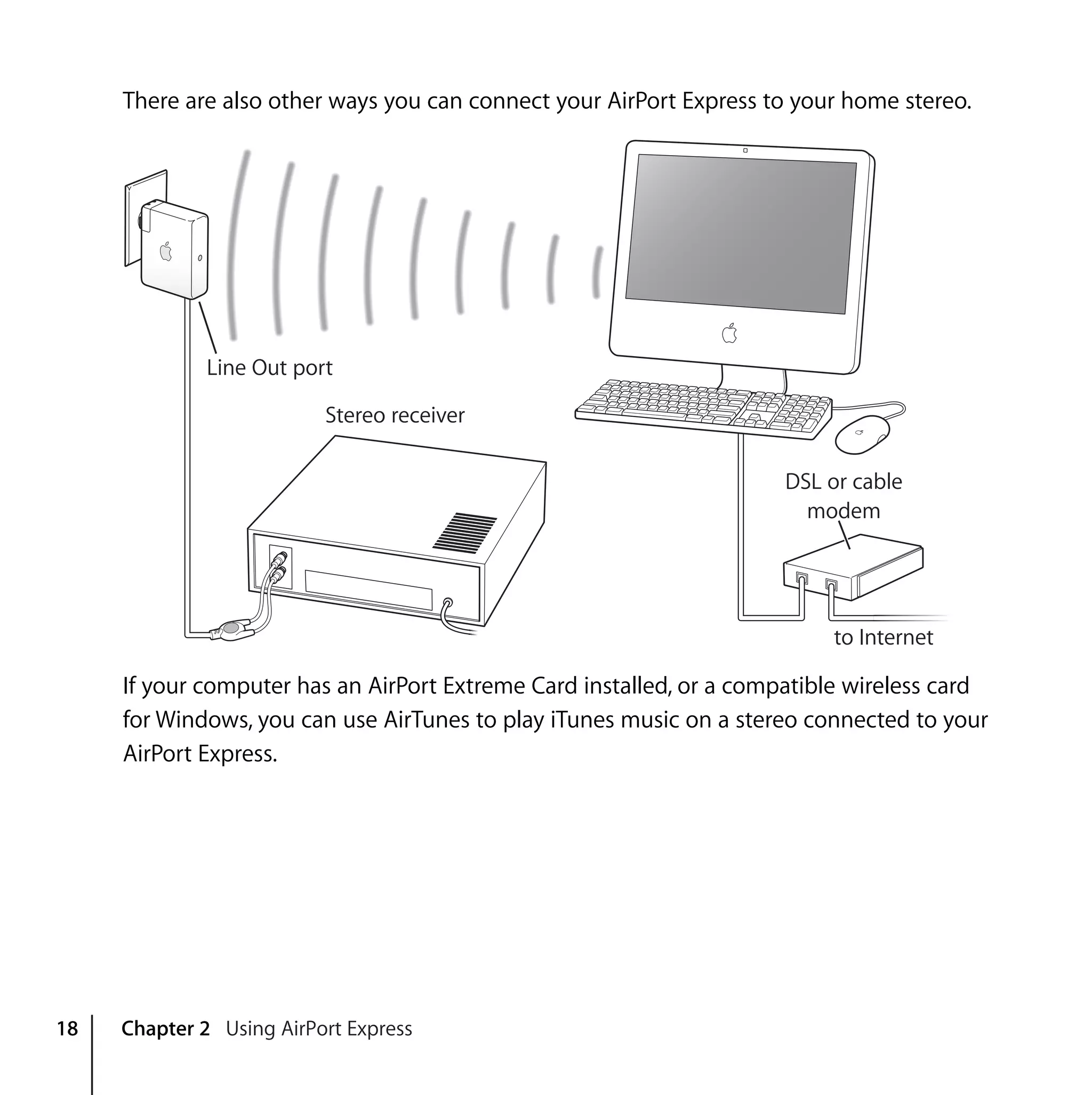 There are also other ways you can connect your AirPort Express to your home stereo.

Line Out port

Stereo receiver

DSL or cable modem

to Internet

If your computer has an AirPort Extreme Card installed, or a compatible wireless card for Windows, you can use AirTunes to play iTunes music on a stereo connected to your AirPort Express.

18 Chapter 2 Using AirPort Express