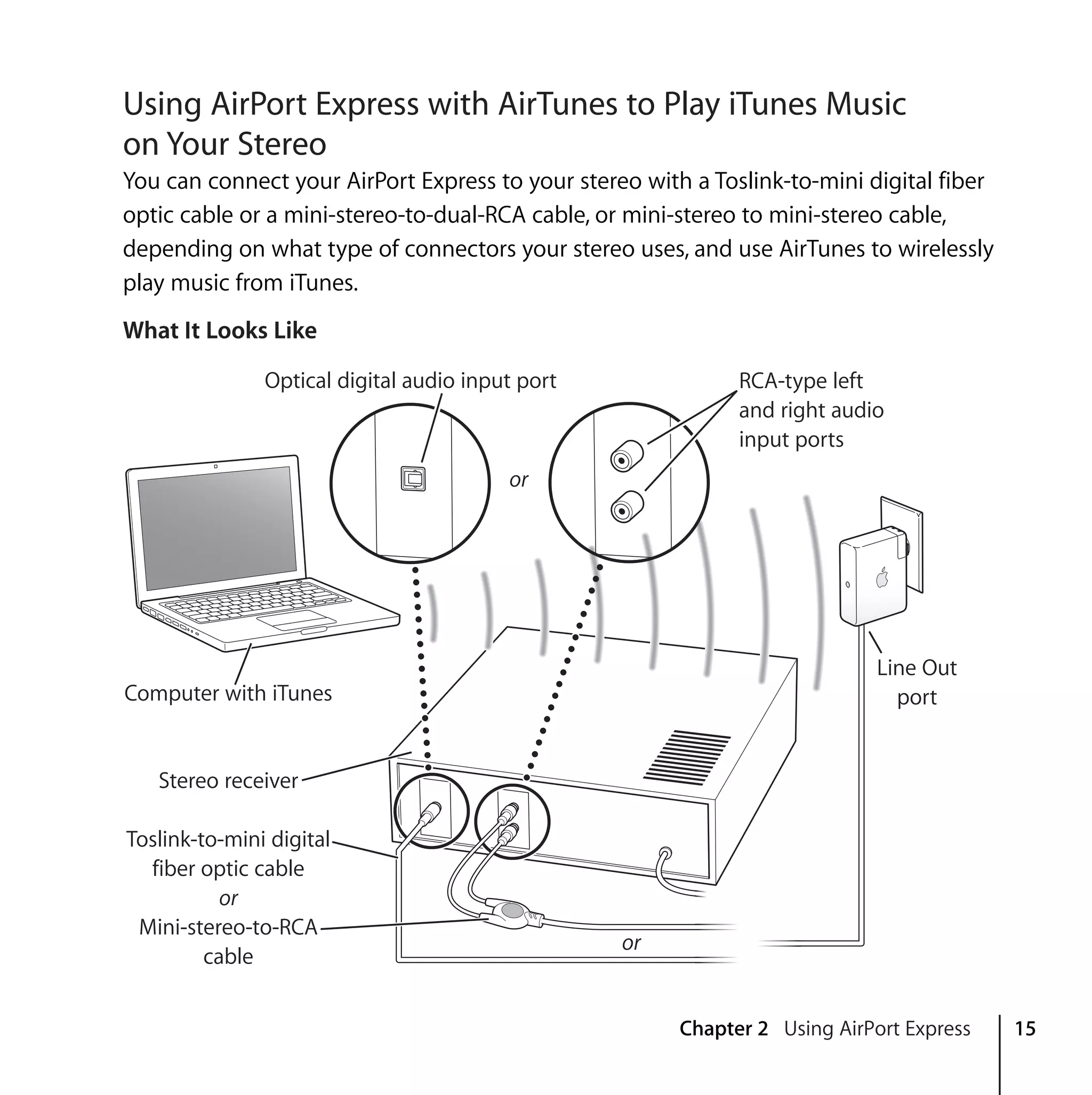 Using AirPort Express with AirTunes to Play iTunes Music on Your Stereo

You can connect your AirPort Express to your stereo with a Toslink-to-mini digital fiber optic cable or a mini-stereo-to-dual-RCA cable, or mini-stereo to mini-stereo cable, depending on what type of connectors your stereo uses, and use AirTunes to wirelessly play music from iTunes.

What It Looks Like

Optical digital audio input port

or

RCA-type left and right audio input ports

Computer with iTunes

Line Out port

Stereo receiver

Toslink-to-mini digital fiber optic cable
or
Mini-stereo-to-RCA cable

or

Chapter 2 Using AirPort Express 15