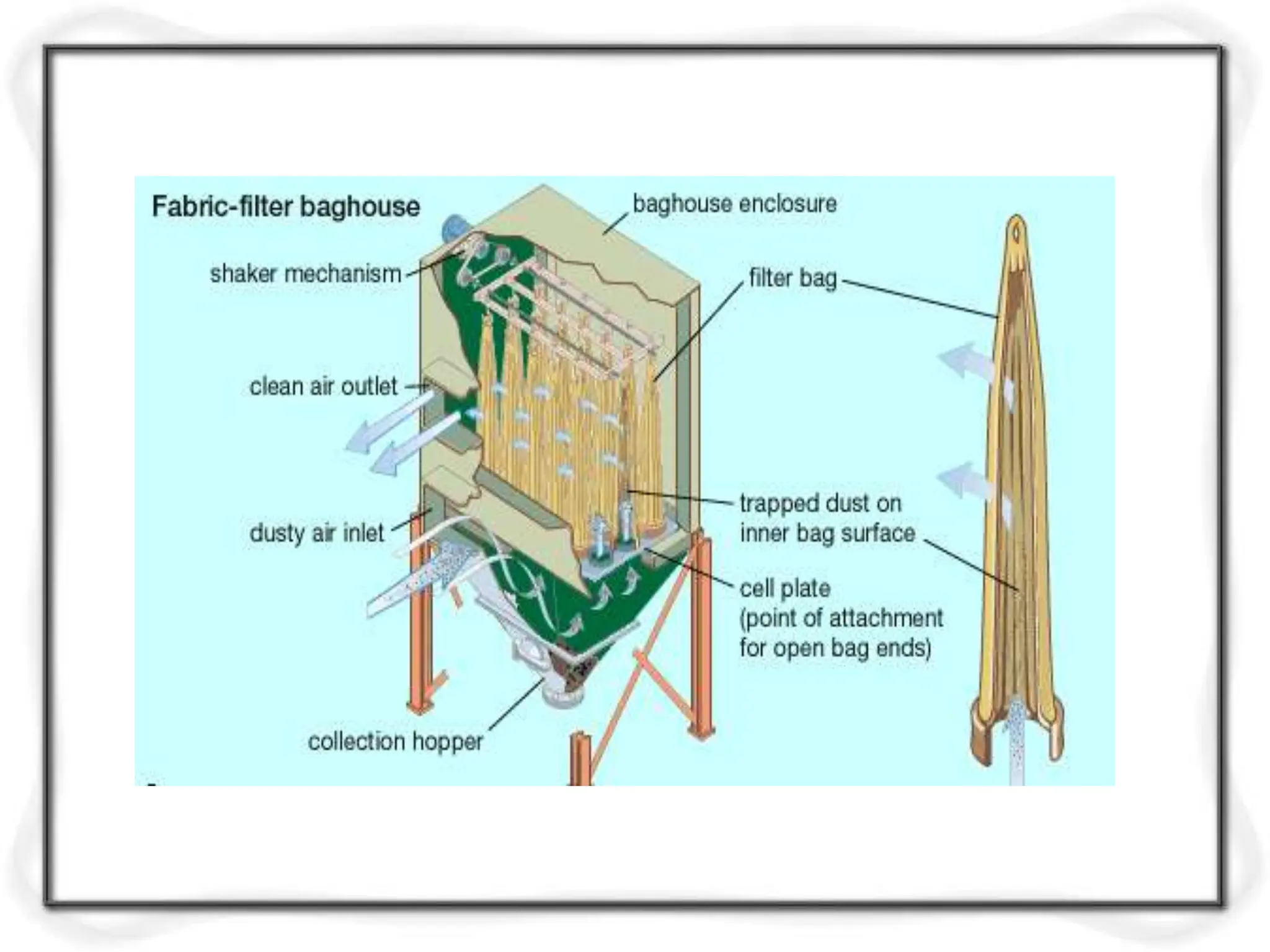 Fabric-filter baghouse

baghouse enclosure

shaker mechanism

filter bag

clean air outlet

dusty air inlet

trapped dust on inner bag surface

cell plate (point of attachment for open bag ends)

collection hopper