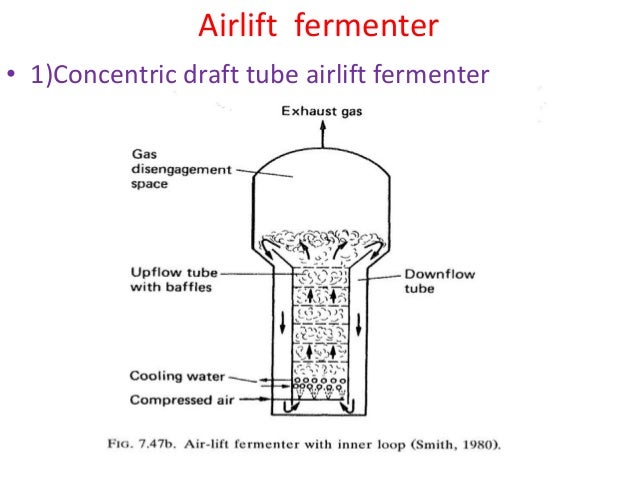 Airlift fermenter

• 1)Concentric draft tube airlift fermenter

Exhaust gas

Gas disengagement space

Upflow tube with baffles

Downflow tube

Cooling water

Compressed air

FIG. 7.47b. Air-lift fermenter with inner loop (Smith, 1980).