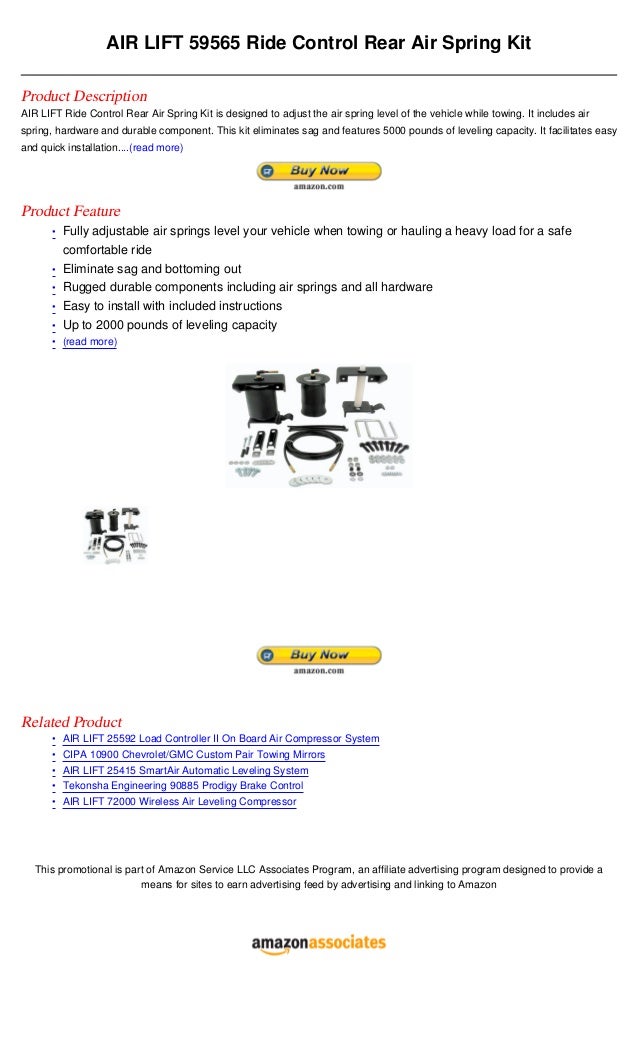 AIR LIFT 59565 Ride Control Rear Air Spring Kit

Product Description

AIR LIFT Ride Control Rear Air Spring Kit is designed to adjust the air spring level of the vehicle while towing. It includes air spring, hardware and durable component. This kit eliminates sag and features 5000 pounds of leveling capacity. It facilitates easy and quick installation....(read more)

Buy Now
amazon.com

Product Feature

- Fully adjustable air springs level your vehicle when towing or hauling a heavy load for a safe comfortable ride
- Eliminate sag and bottoming out
- Rugged durable components including air springs and all hardware
- Easy to install with included instructions
- Up to 2000 pounds of leveling capacity
- (read more)

Buy Now
amazon.com

Related Product

- AIR LIFT 25592 Load Controller II On Board Air Compressor System
- CIPA 10900 Chevrolet/GMC Custom Pair Towing Mirrors
- AIR LIFT 25415 SmartAir Automatic Leveling System
- Tekonsha Engineering 90885 Prodigy Brake Control
- AIR LIFT 72000 Wireless Air Leveling Compressor

This promotional is part of Amazon Service LLC Associates Program, an affiliate advertising program designed to provide a means for sites to earn advertising feed by advertising and linking to Amazon

amazonassociates