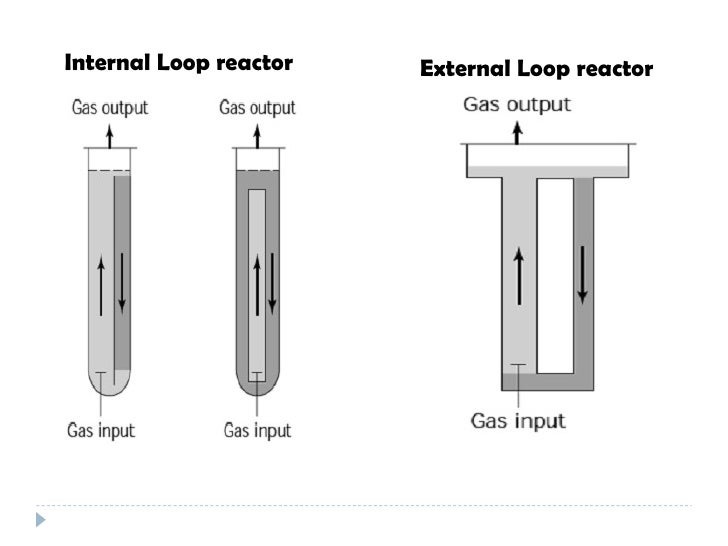 Internal Loop reactor

Gas output

Gas output

Gas input

Gas input

External Loop reactor

Gas output

Gas input